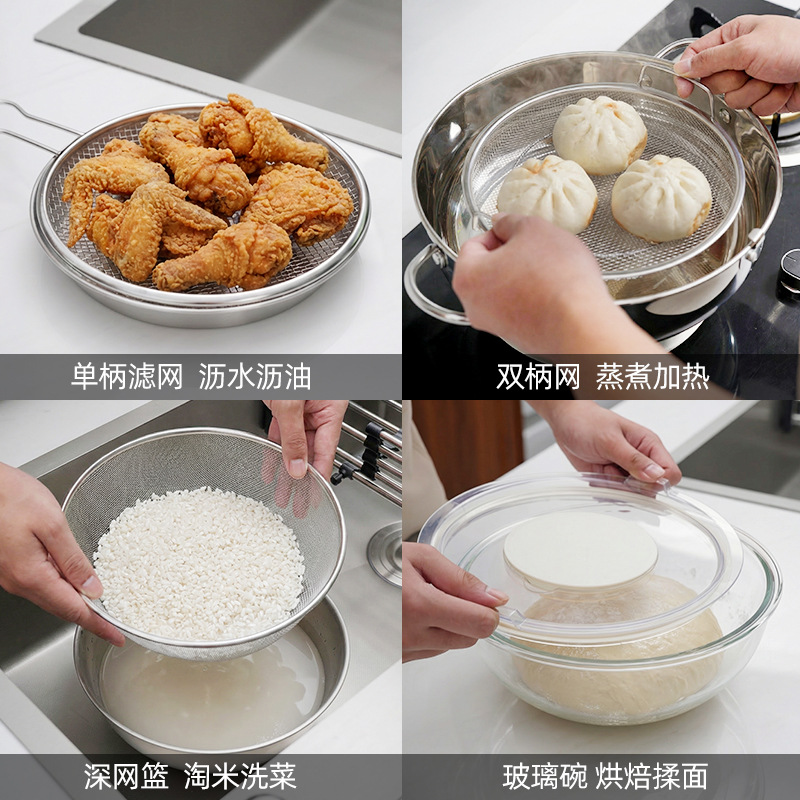 单柄滤网 沥水沥油

双柄网 蒸煮加热

深网篮 淘米洗菜

玻璃碗 烘焙揉面