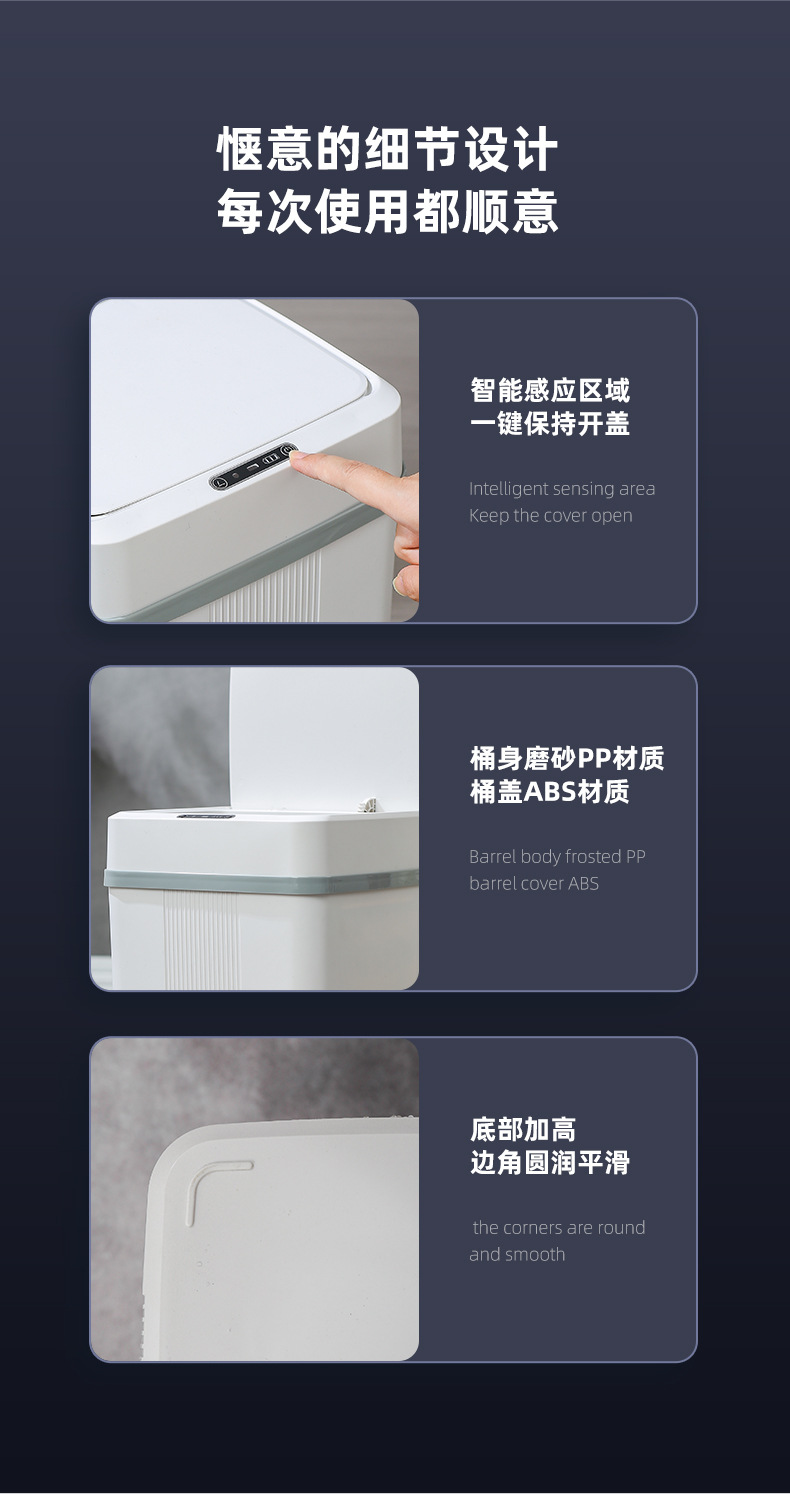 惬意的细节设计
每次使用都顺意

智能感应区域
一键保持开盖

Intelligent sensing area
Keep the cover open

桶身磨砂PP材质
桶盖ABS材质

Barrel body frosted PP
barrel cover ABS

底部加高
边角圆润平滑

the corners are round
and smooth