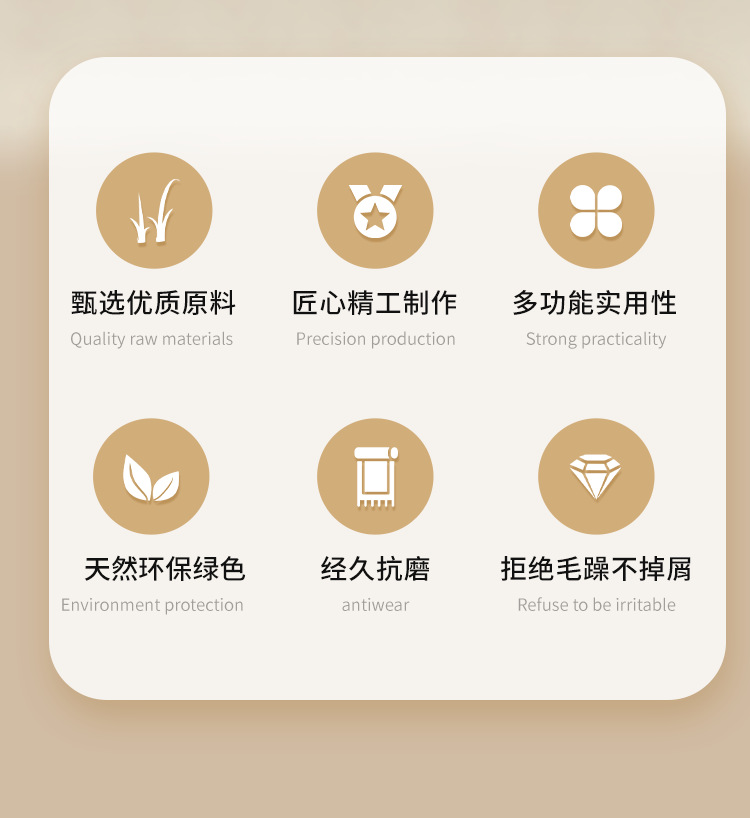 甄选优质原料
Quality raw materials

匠心精工制作
Precision production

多功能实用性
Strong practicality

天然环保绿色
Environment protection

经久抗磨
antiwear

拒绝毛躁不掉屑
Refuse to be irritable