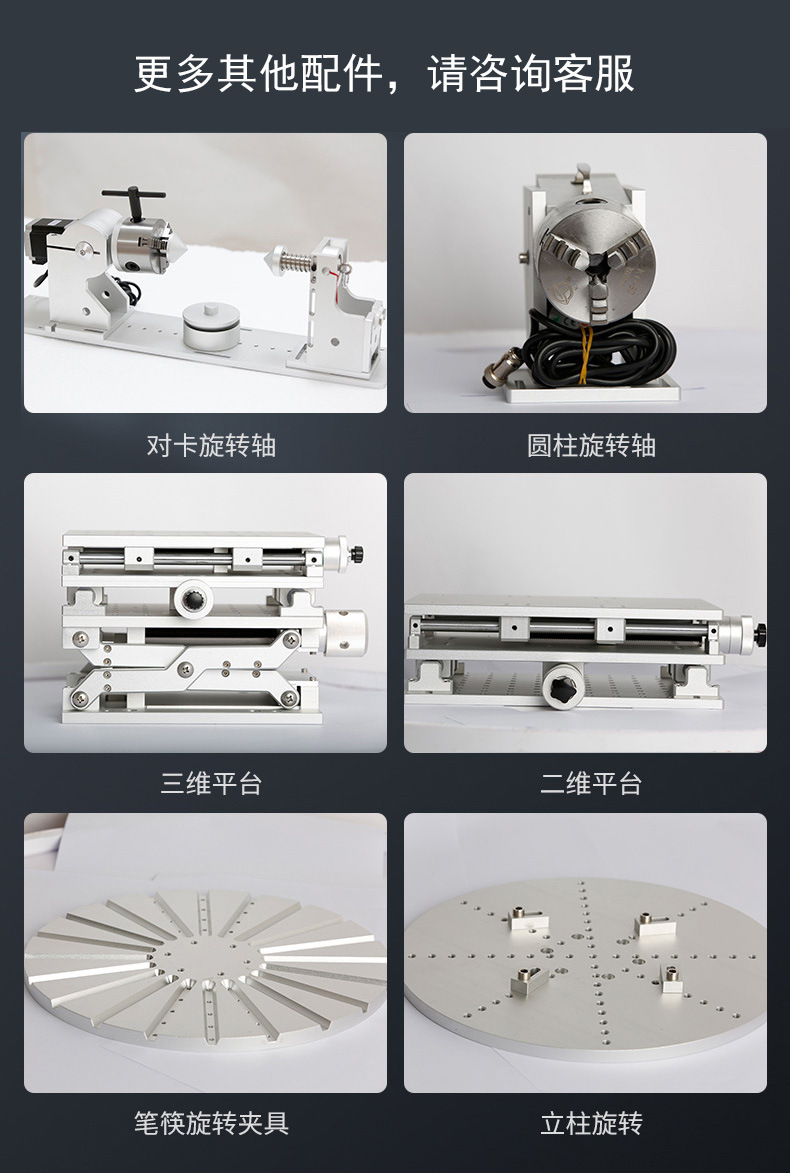 更多其他配件，请咨询客服

对卡旋转轴

圆柱旋转轴

三维平台

二维平台

笔筷旋转夹具

立柱旋转