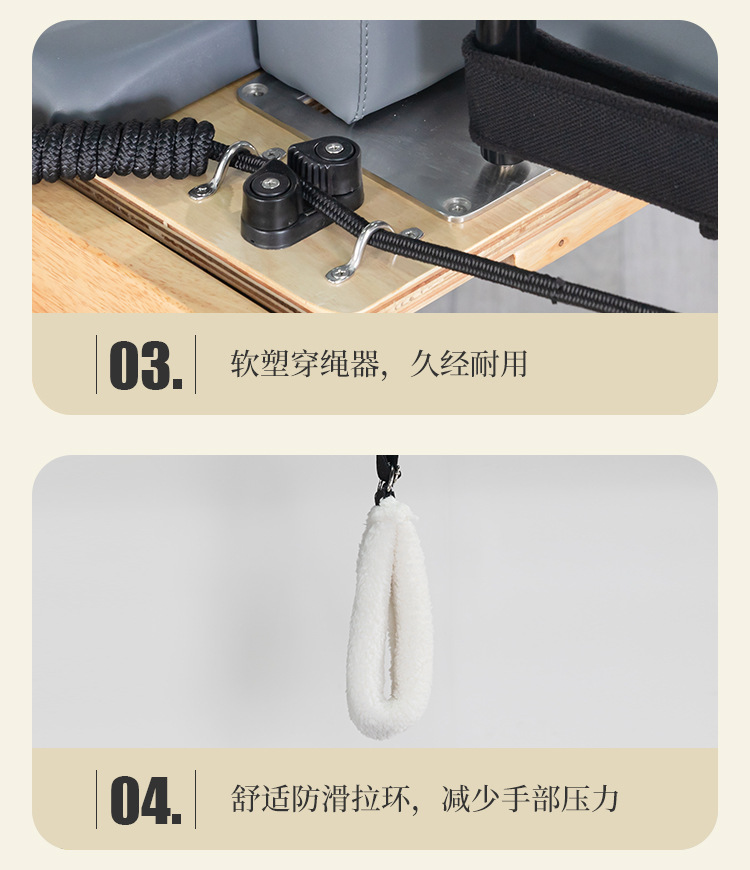 03.

软塑穿绳器，久经耐用

04.

舒适防滑拉环，减少手部压力