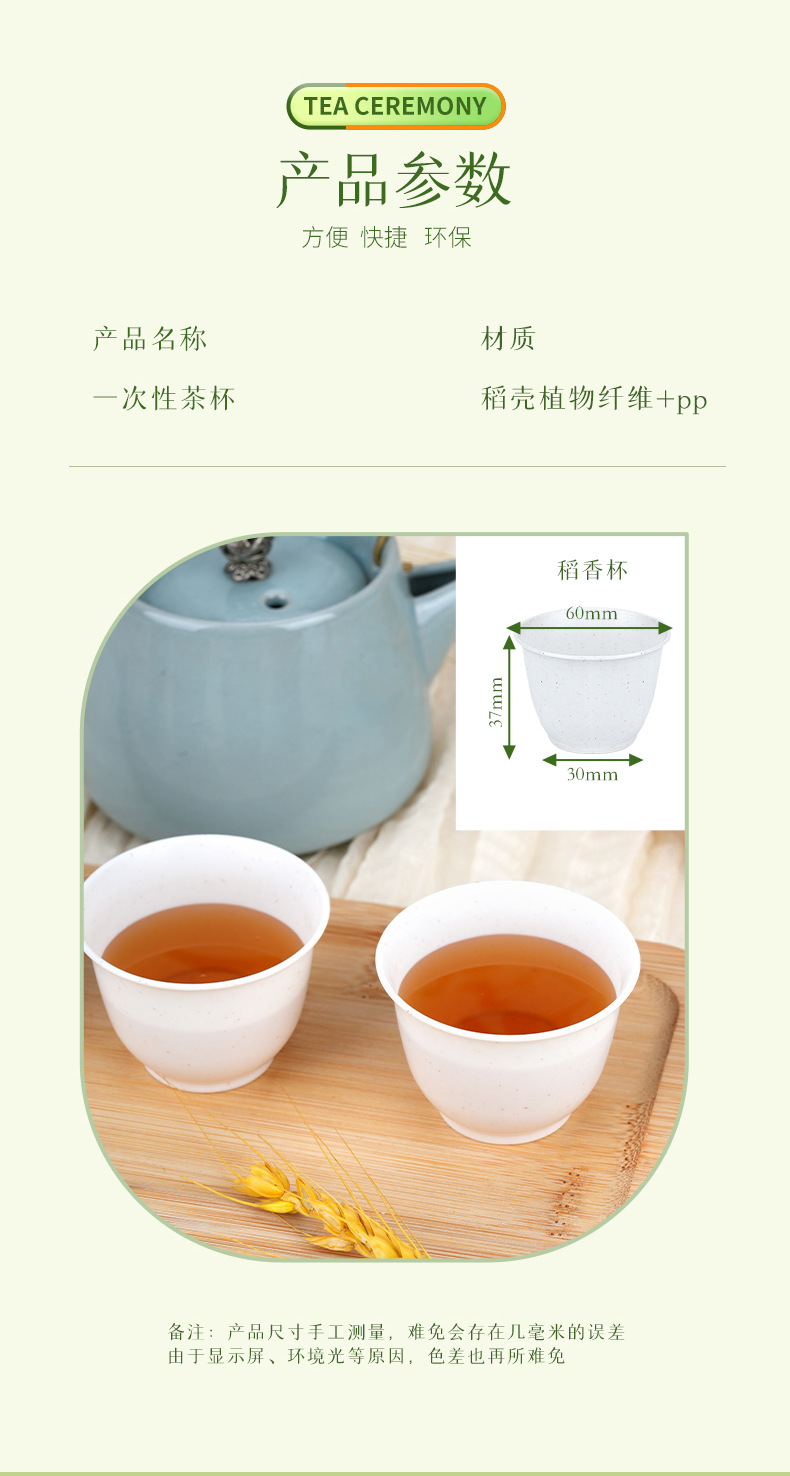 TEA CEREMONY

产品参数

方便 快捷 环保

产品名称

一次性茶杯

材质

稻壳植物纤维+pp

稻香杯

60mm

37mm

30mm

备注：产品尺寸手工测量，难免会存在几毫米的误差
由于显示屏、环境光等原因，色差也再所难免