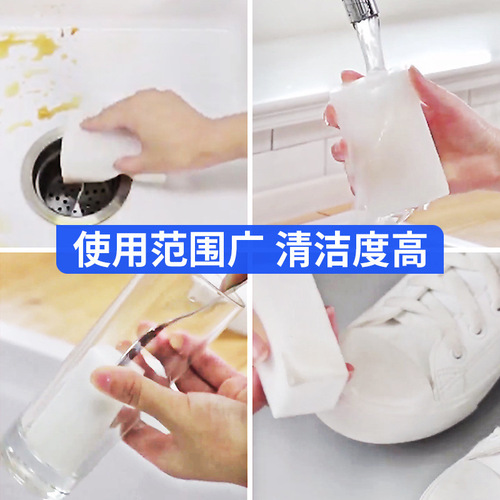 使用范围广 清洁度高