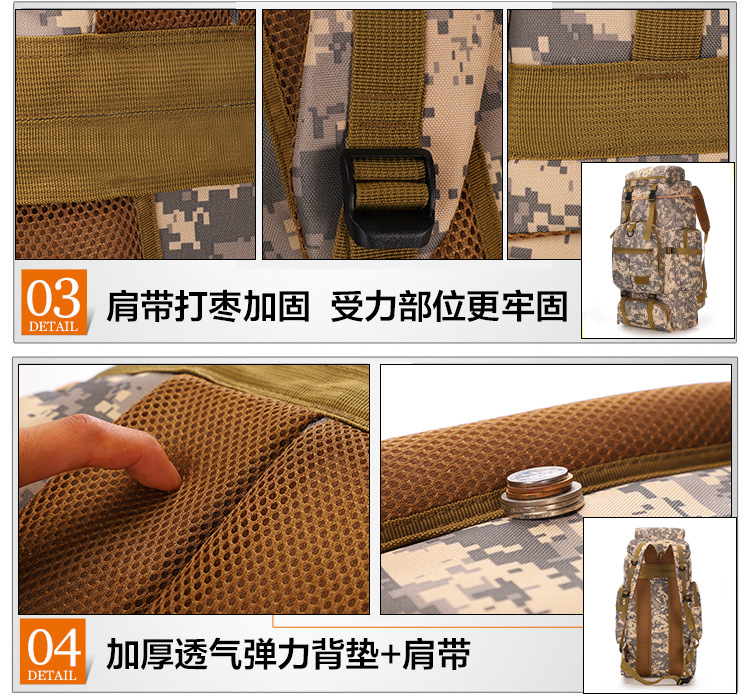 03
DETAIL
肩带打枣加固 受力部位更牢固

04
DETAIL
加厚透气弹力背垫+肩带