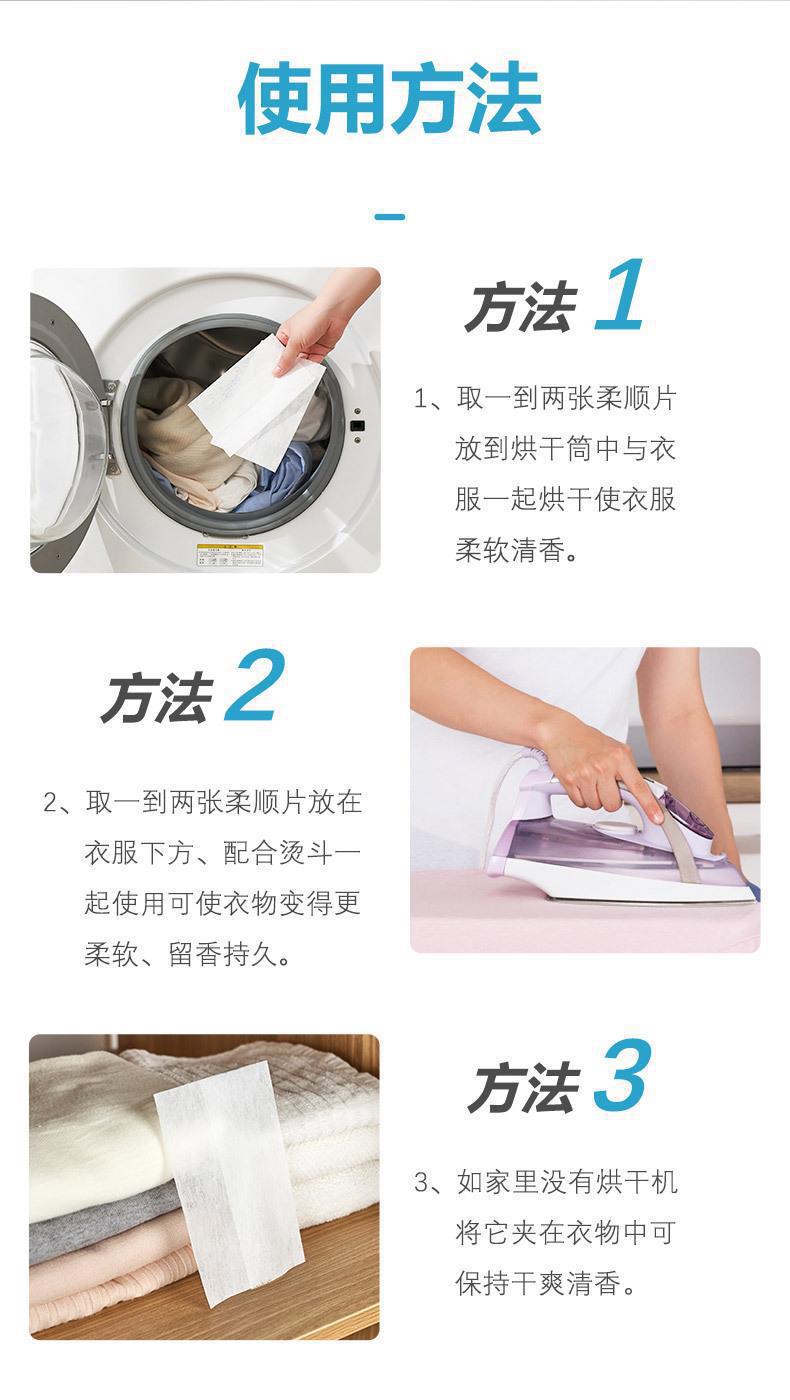 使用方法

方法 1

1、取一到两张柔顺片放到烘干筒中与衣服一起烘干使衣服柔软清香。

方法 2

2、取一到两张柔顺片放在衣服下方、配合烫斗一起使用可使衣物变得更柔软、留香持久。

方法 3

3、如家里没有烘干机将它夹在衣物中可保持干爽清香。