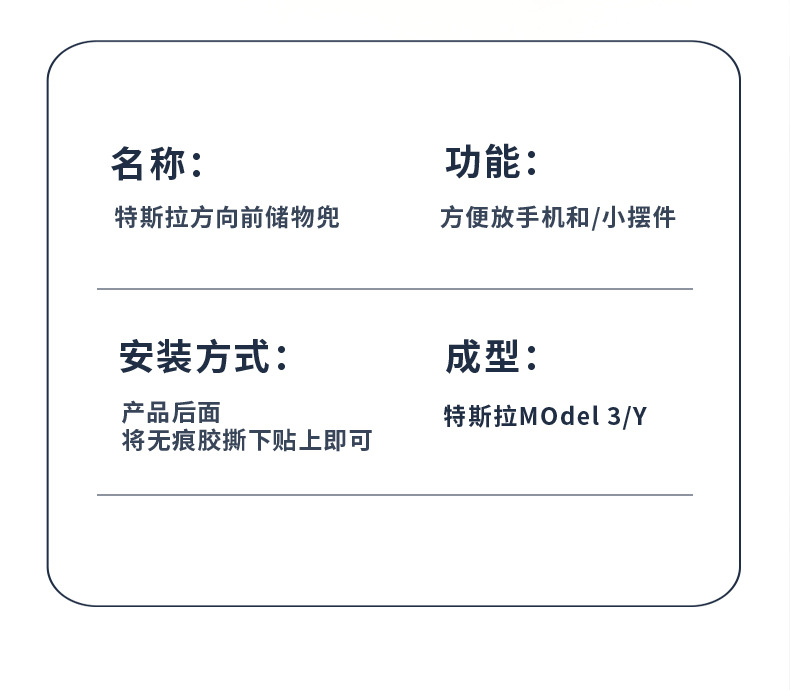 名称:

特斯拉方向前储物兜

功能:

方便放手机和/小摆件

安装方式:

产品后面
将无痕胶撕下贴上即可

成型:

特斯拉MOdel 3/Y