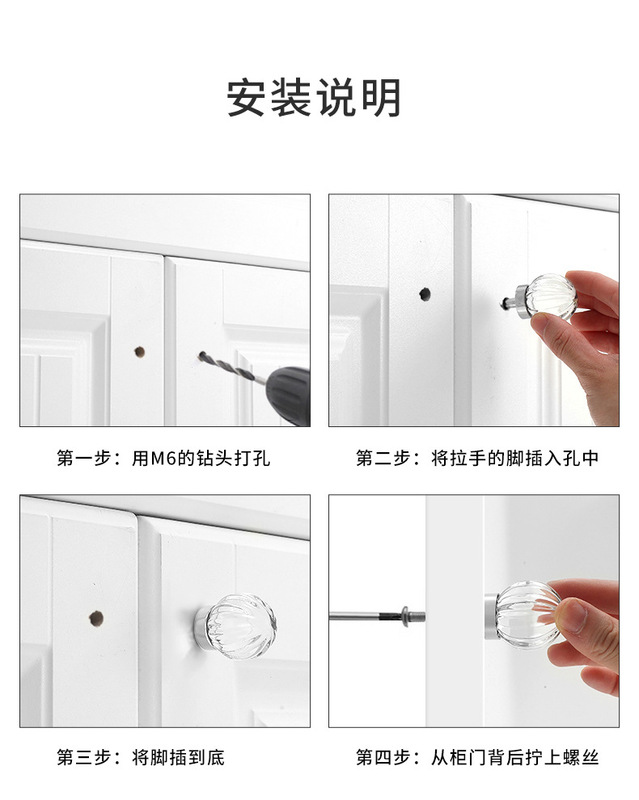 安装说明

第一步：用M6的钻头打孔

第二步：将拉手的脚插入孔中

第三步：将脚插到底

第四步：从柜门背后拧上螺丝