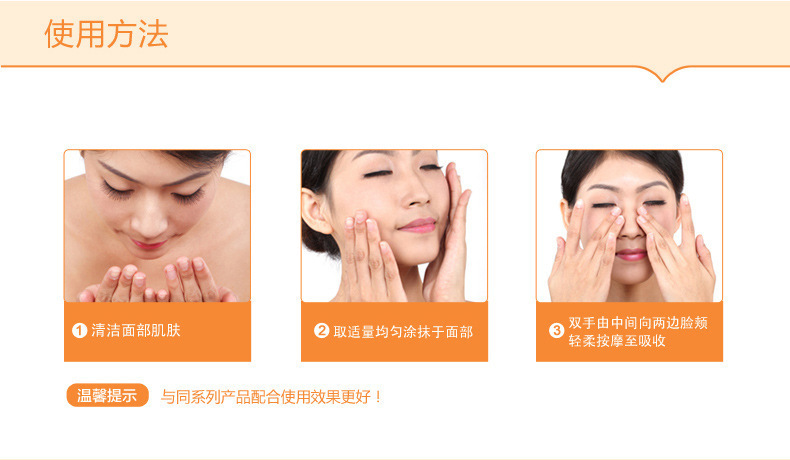 使用方法

1 清洁面部肌肤

2 取适量均匀涂抹于面部

3 双手由中间向两边脸颊轻柔按摩至吸收

温馨提示 与同系列产品配合使用效果更好！