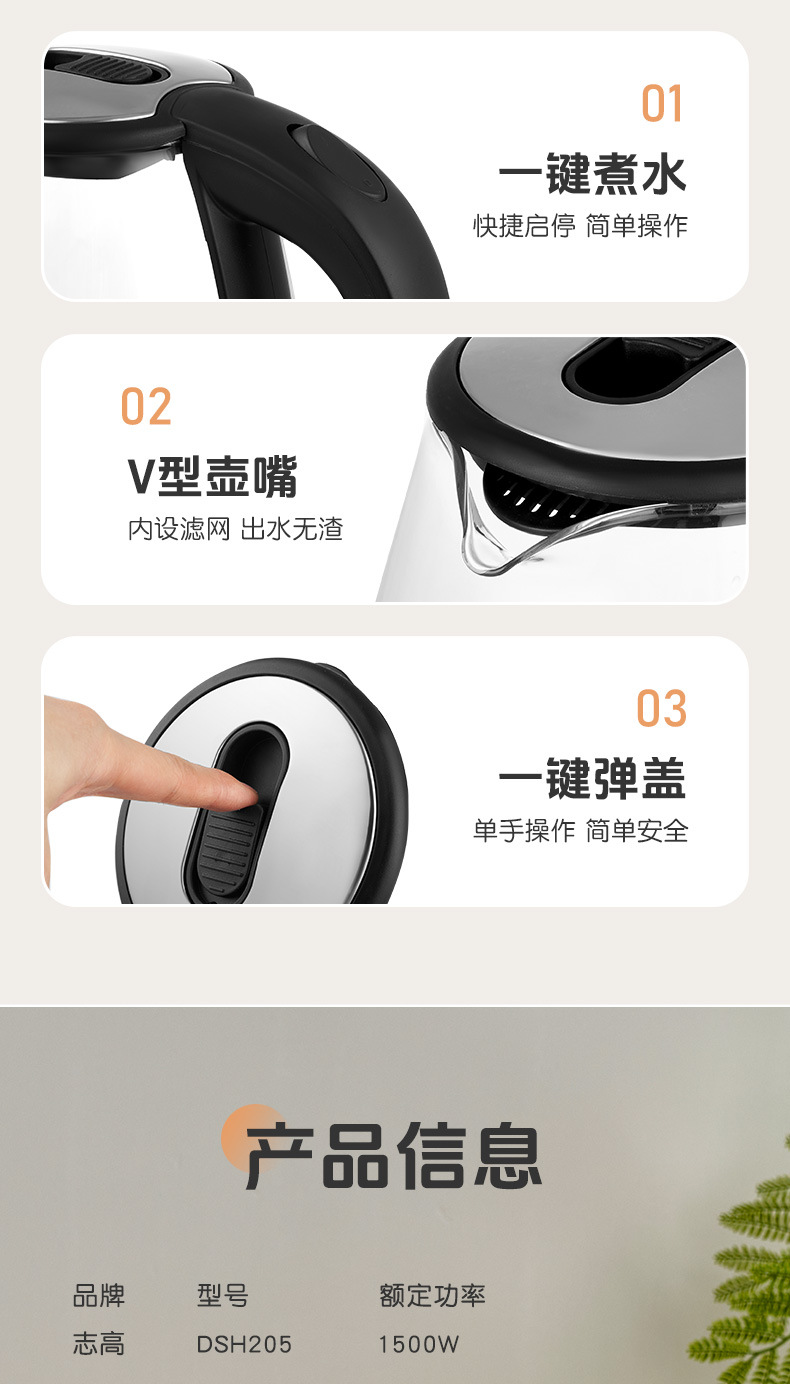 01
一键煮水
快捷启停 简单操作

02
V型壶嘴
内设滤网 出水无渣

03
一键弹盖
单手操作 简单安全

产品信息

| 品牌 | 型号 | 额定功率 |
|---|---|---|
| 志高 | DSH205 | 1500W |