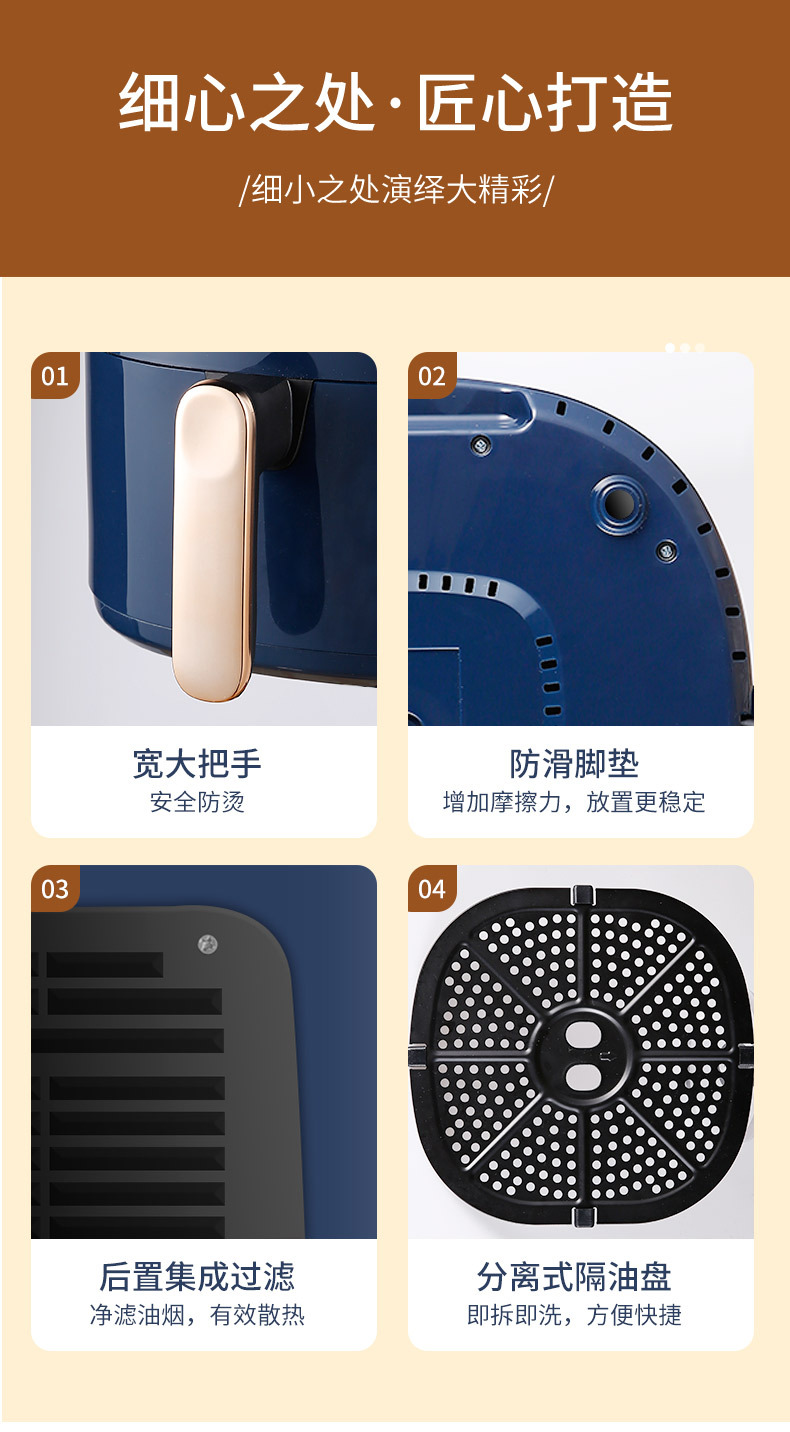 细心之处·匠心打造

/细小之处演绎大精彩/

01

宽大把手
安全防烫

02

防滑脚垫
增加摩擦力，放置更稳定

03

后置集成过滤
净滤油烟，有效散热

04

分离式隔油盘
即拆即洗，方便快捷