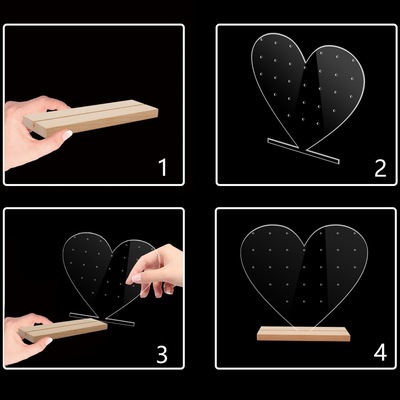 1

2

3

4