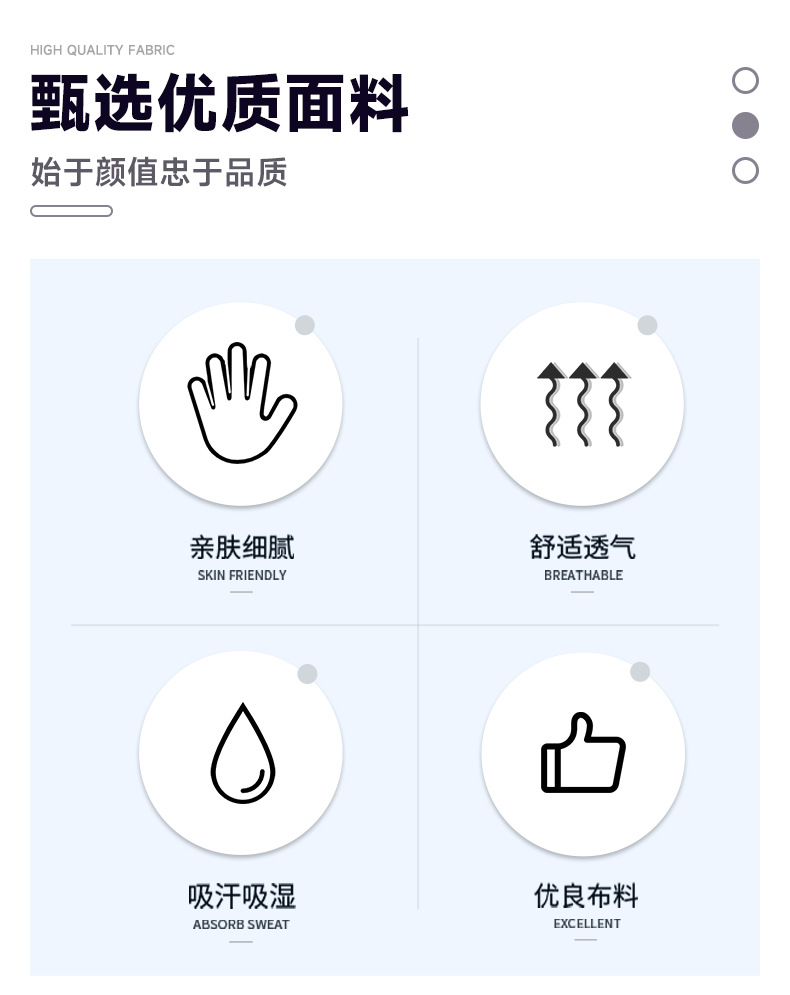 HIGH QUALITY FABRIC

甄选优质面料

始于颜值忠于品质

亲肤细腻
SKIN FRIENDLY

舒适透气
BREATHABLE

吸汗吸湿
ABSORB SWEAT

优良布料
EXCELLENT