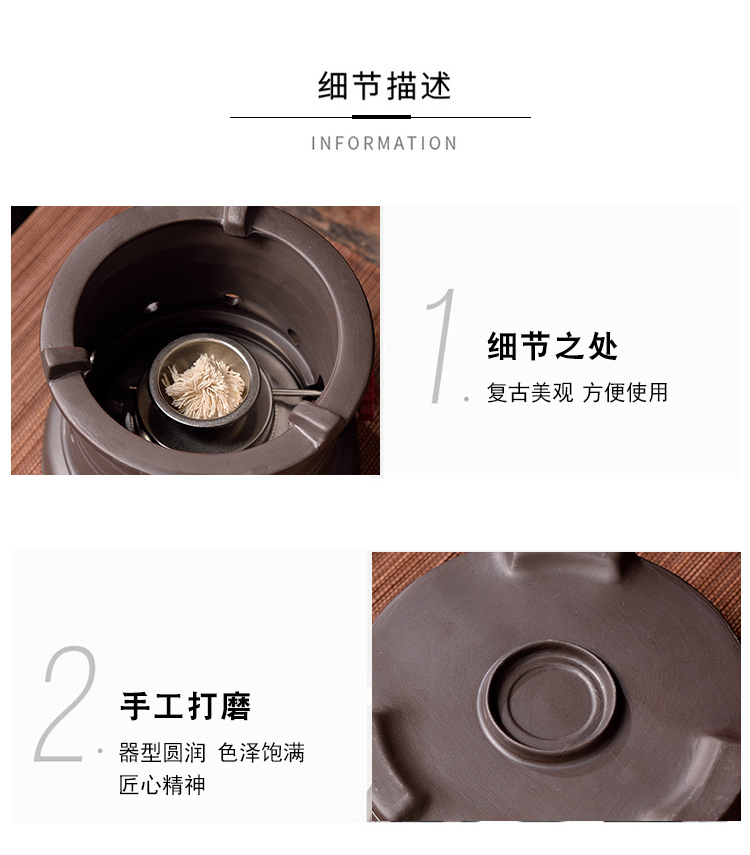 细节描述

INFORMATION

1.

细节之处

复古美观 方便使用

2.

手工打磨

器型圆润 色泽饱满

匠心精神