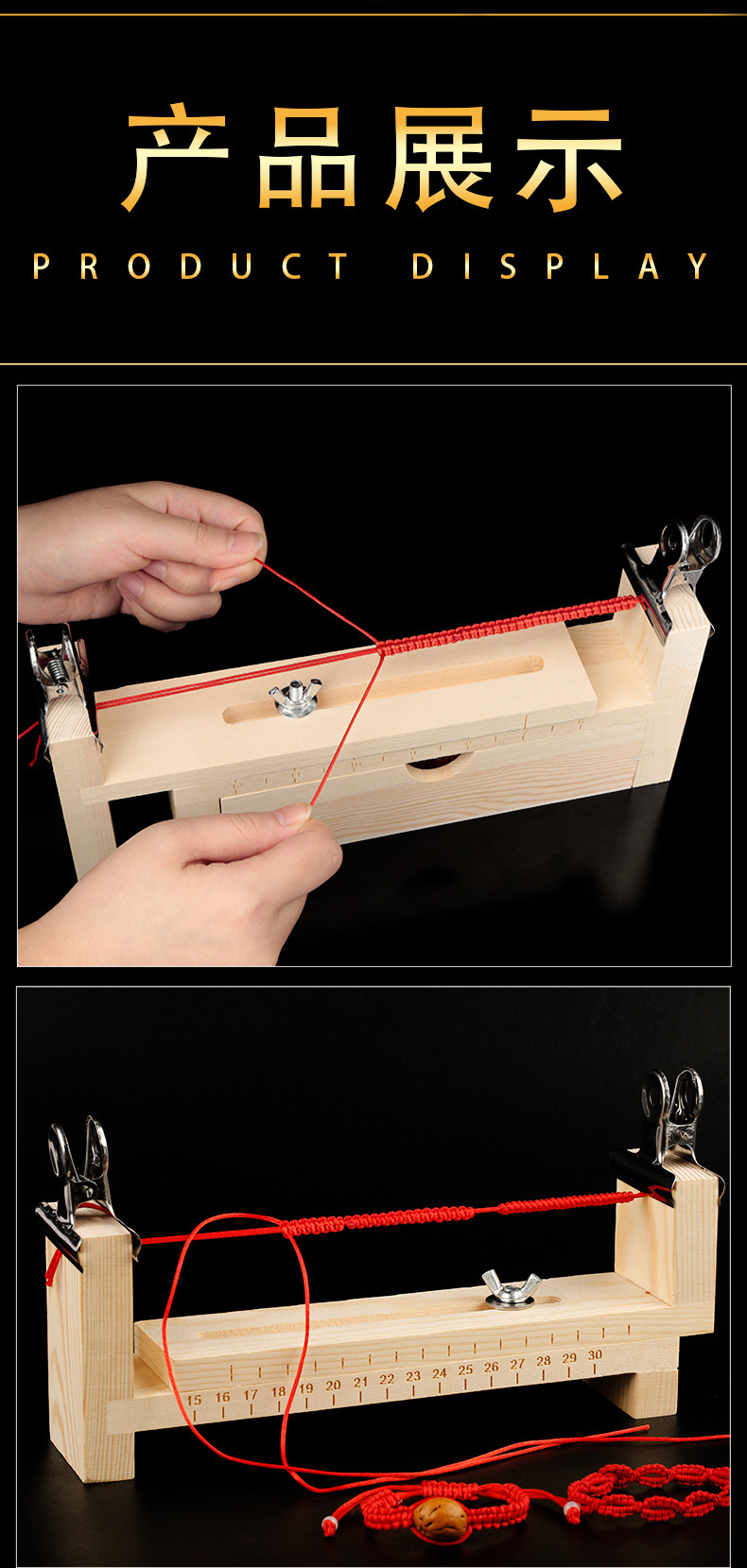 产品展示

PRODUCT DISPLAY

15 16 17 18 19 20 21 22 23 24 25 26 27 28 29 30