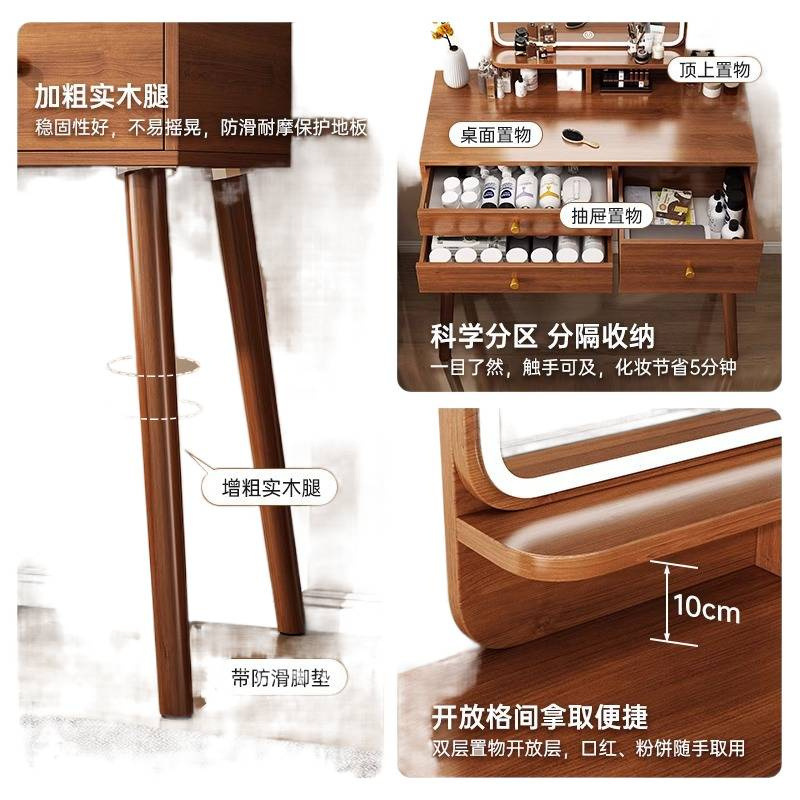 加粗实木腿
稳固性好，不易摇晃，防滑耐摩保护地板

增粗实木腿

带防滑脚垫

顶上置物

桌面置物

抽屉置物

科学分区 分隔收纳
一目了然，触手可及，化妆节省5分钟

10cm

开放格间拿取便捷
双层置物开放层，口红、粉饼随手取用