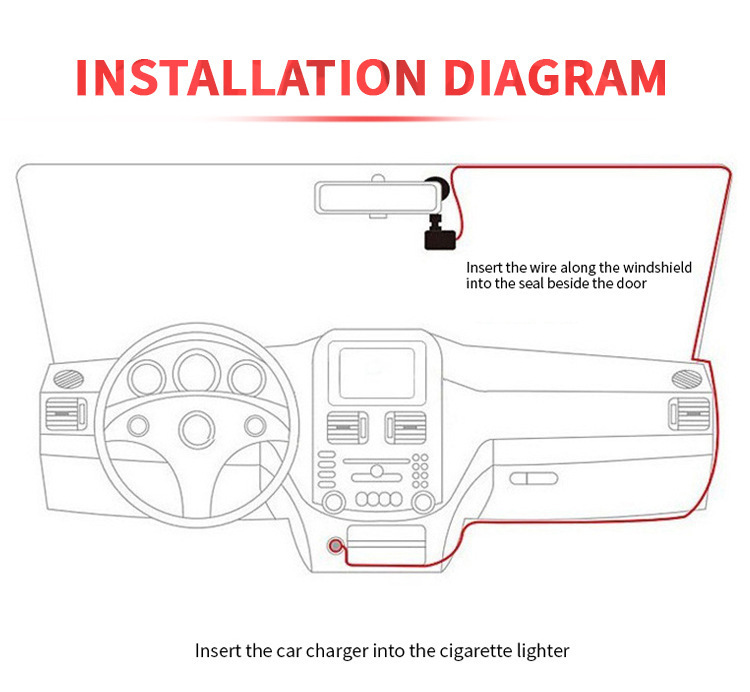 INSTALLATION DIAGRAM

Insert the wire along the windshield into the seal beside the door

Insert the car charger into the cigarette lighter