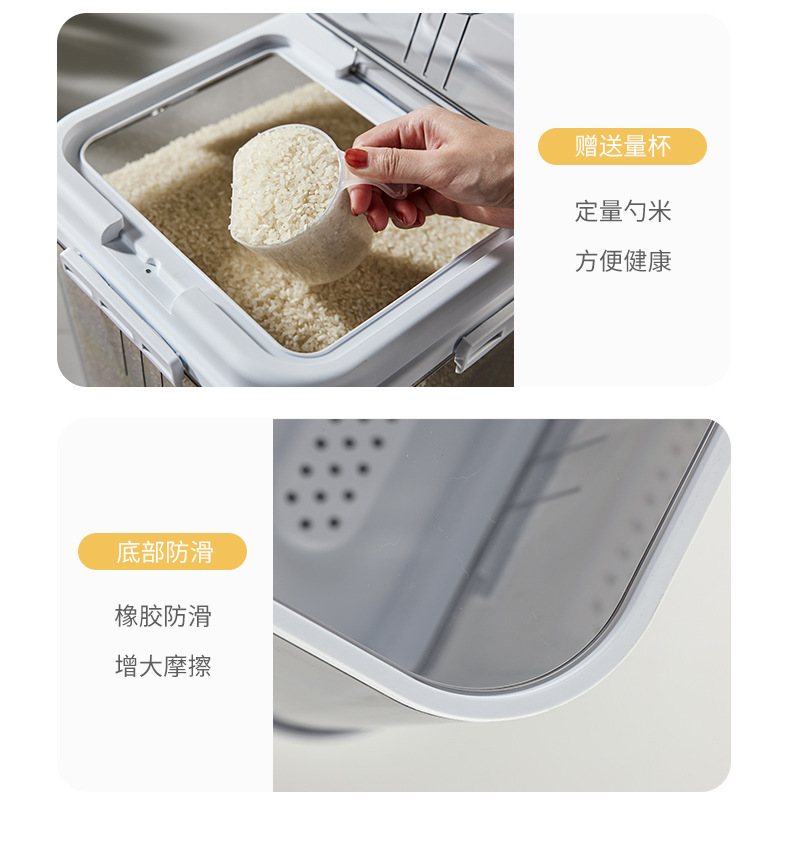 赠送量杯

定量勺米

方便健康

底部防滑

橡胶防滑

增大摩擦