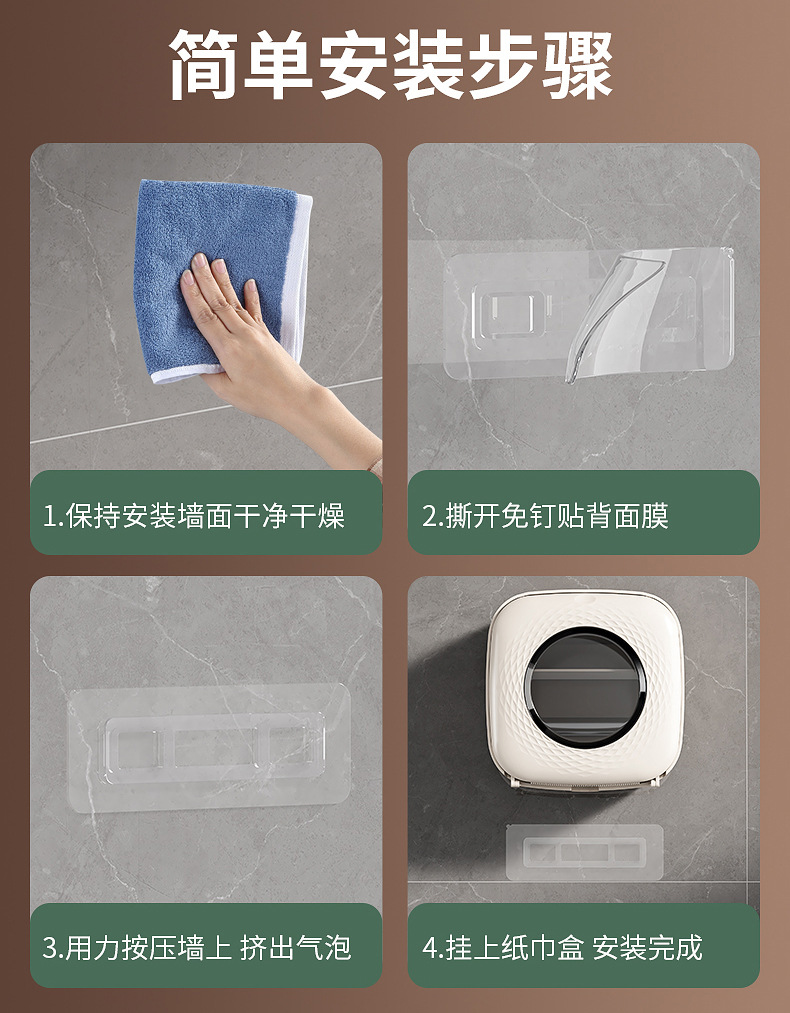 简单安装步骤

1.保持安装墙面干净干燥

2.撕开免钉贴背面膜

3.用力按压墙上 挤出气泡

4.挂上纸巾盒 安装完成