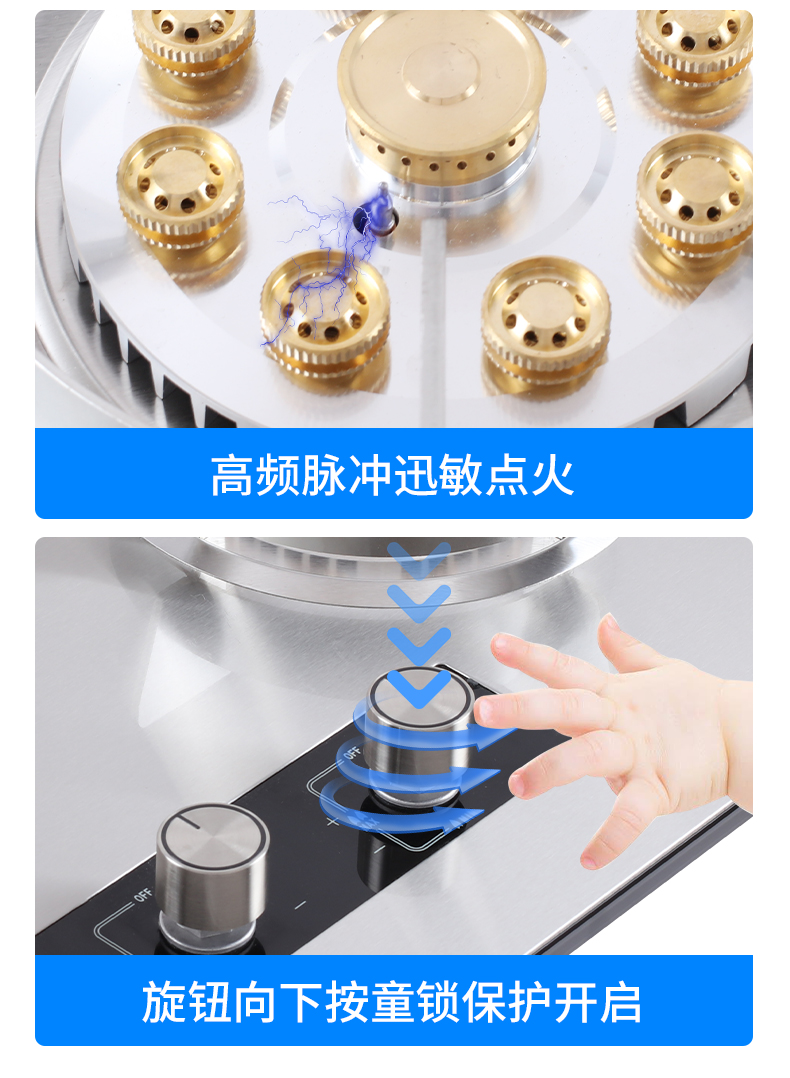 高频脉冲迅敏点火

OFF
+
−
OFF
−

旋钮向下按童锁保护开启