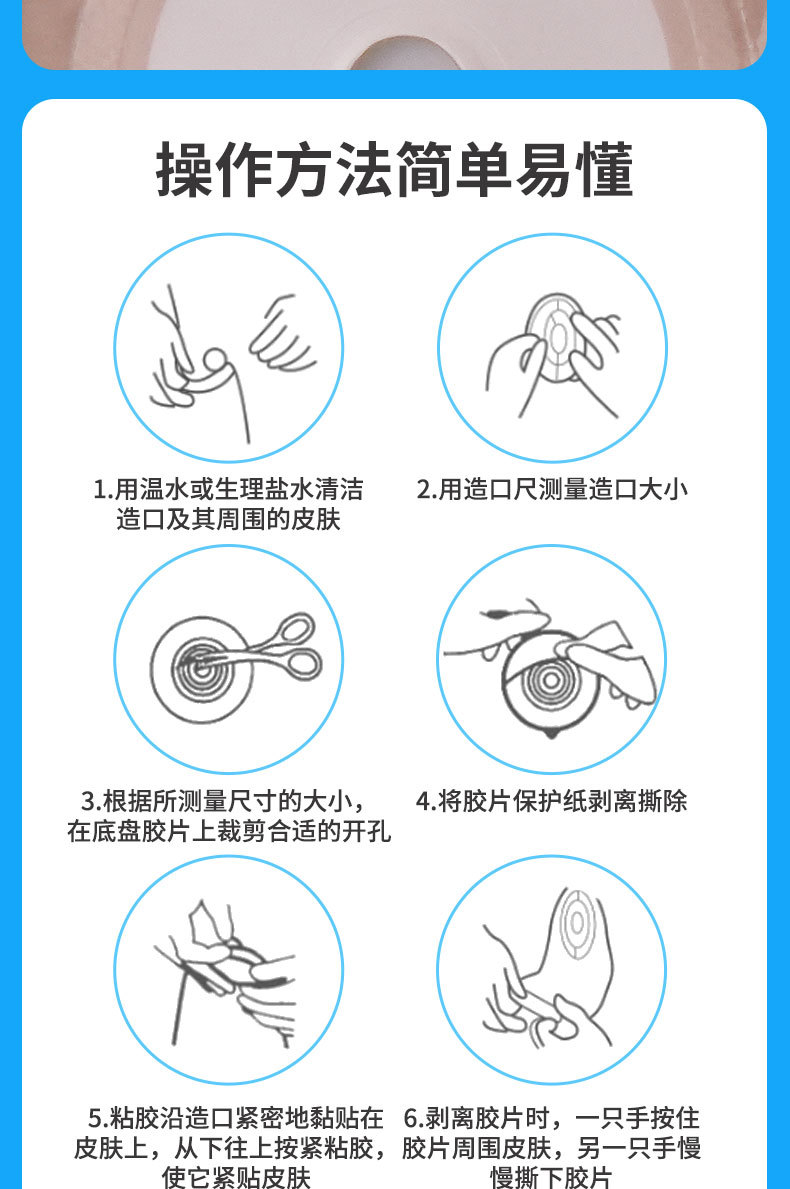 操作方法简单易懂

1.用温水或生理盐水清洁造口及其周围的皮肤

2.用造口尺测量造口大小

3.根据所测量尺寸的大小，在底盘胶片上裁剪合适的开孔

4.将胶片保护纸剥离撕除

5.粘胶沿造口紧密地黏贴在皮肤上，从下往上按紧粘胶，使它紧贴皮肤

6.剥离胶片时，一只手按住胶片周围皮肤，另一只手慢慢撕下胶片