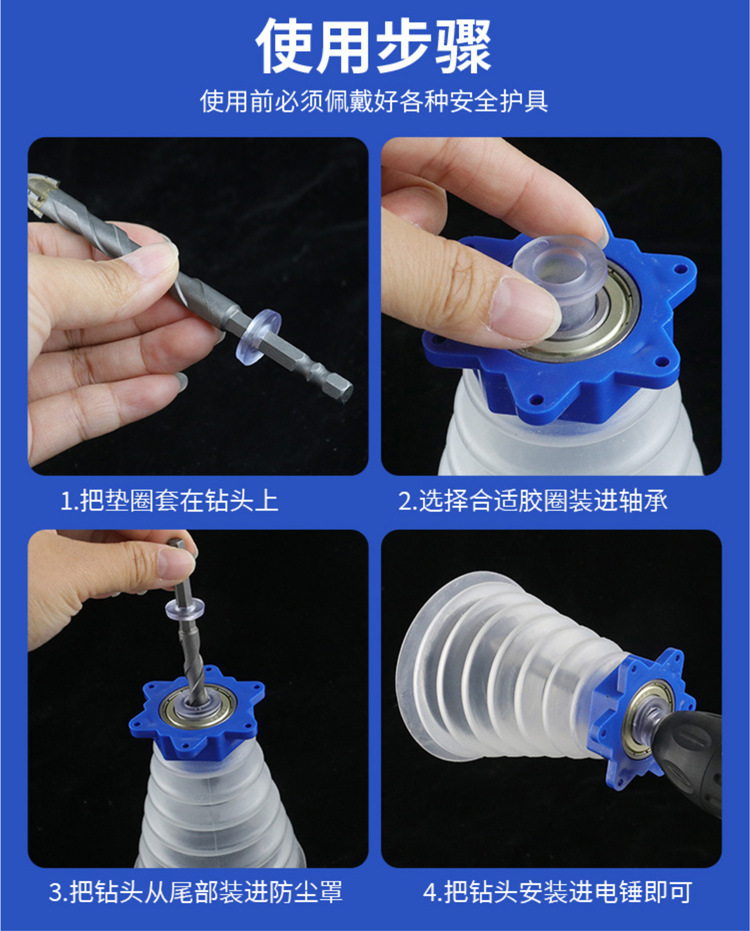 使用步骤

使用前必须佩戴好各种安全护具

1.把垫圈套在钻头上

2.选择合适胶圈装进轴承

3.把钻头从尾部装进防尘罩

4.把钻头安装进电锤即可