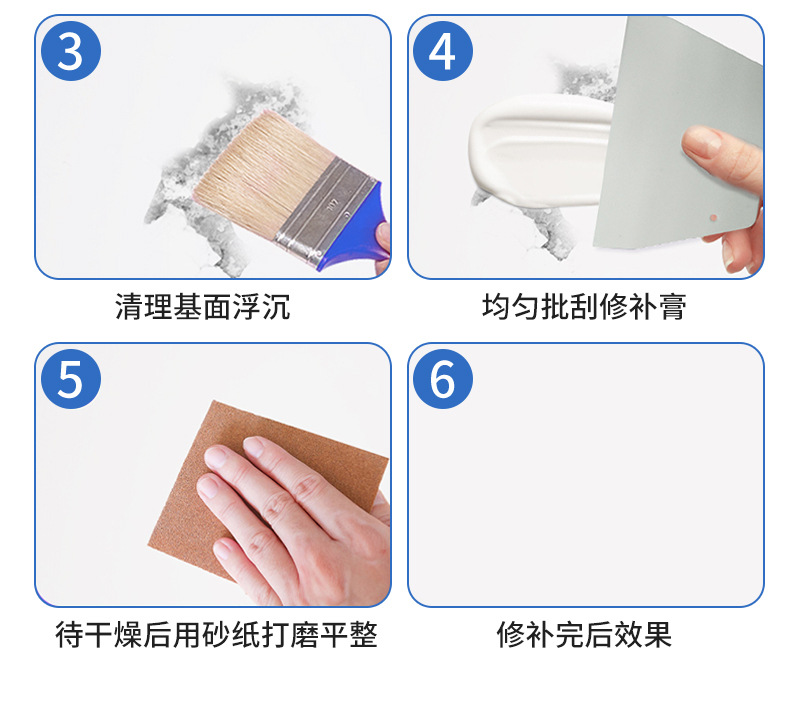 3

清理基面浮沉

4

均匀批刮修补膏

5

待干燥后用砂纸打磨平整

6

修补完后效果