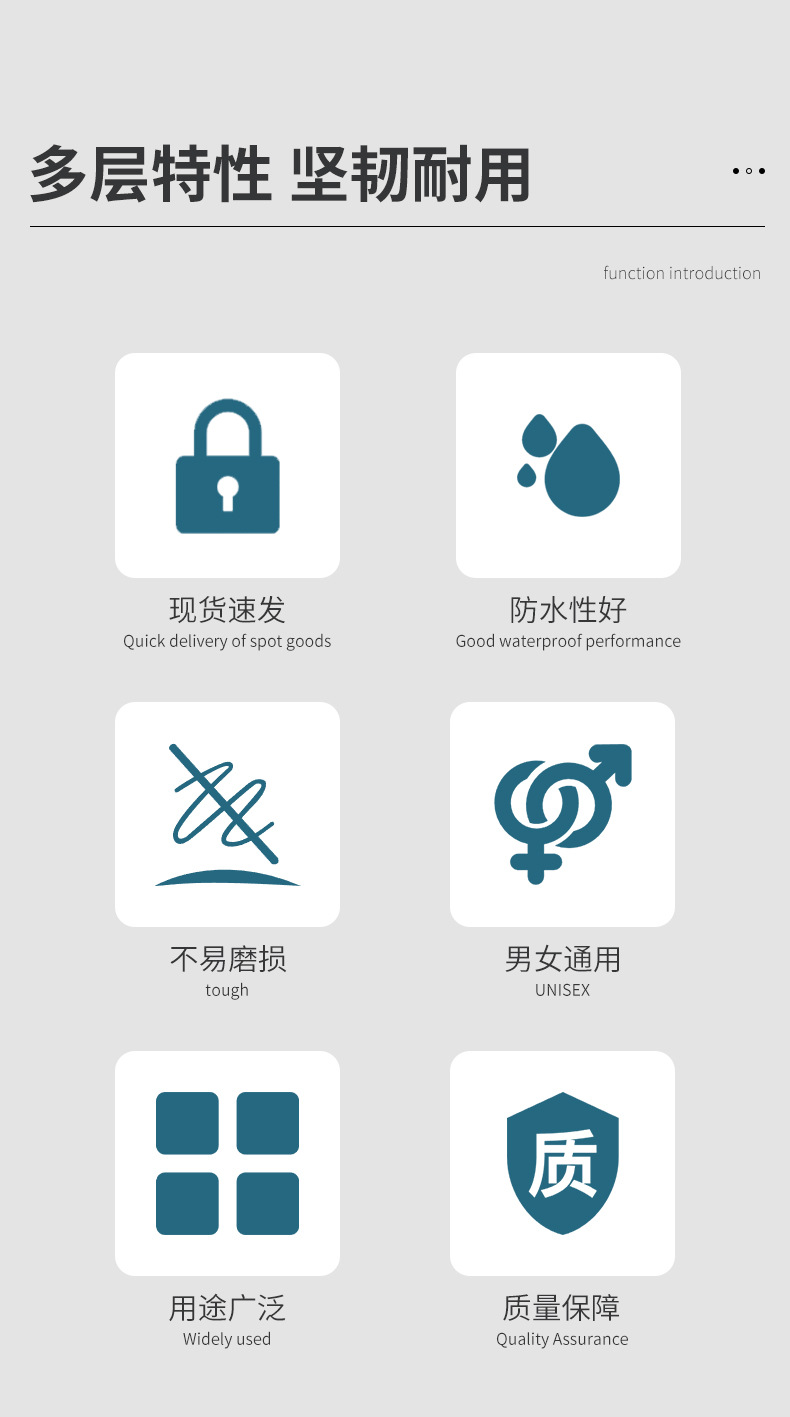 多层特性 坚韧耐用

function introduction

现货速发
Quick delivery of spot goods

防水性好
Good waterproof performance

不易磨损
tough

男女通用
UNISEX

用途广泛
Widely used

质

质量保障
Quality Assurance