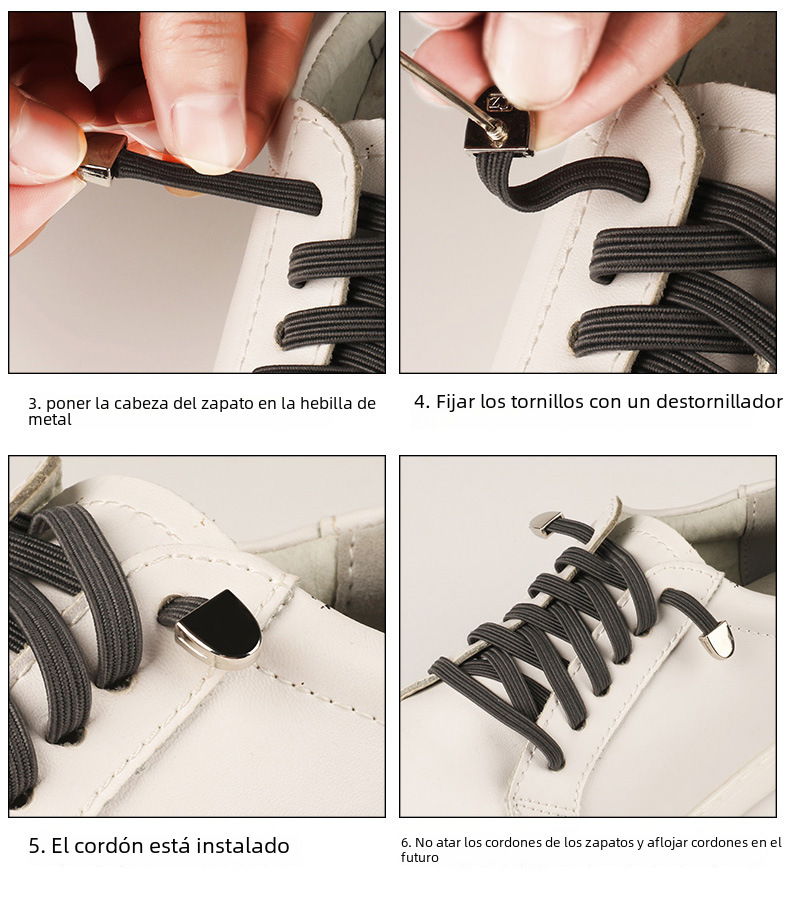 3. poner la cabeza del zapato en la hebilla de metal

4. Fijar los tornillos con un destornillador

5. El cordón está instalado

6. No atar los cordones de los zapatos y aflojar cordones en el futuro