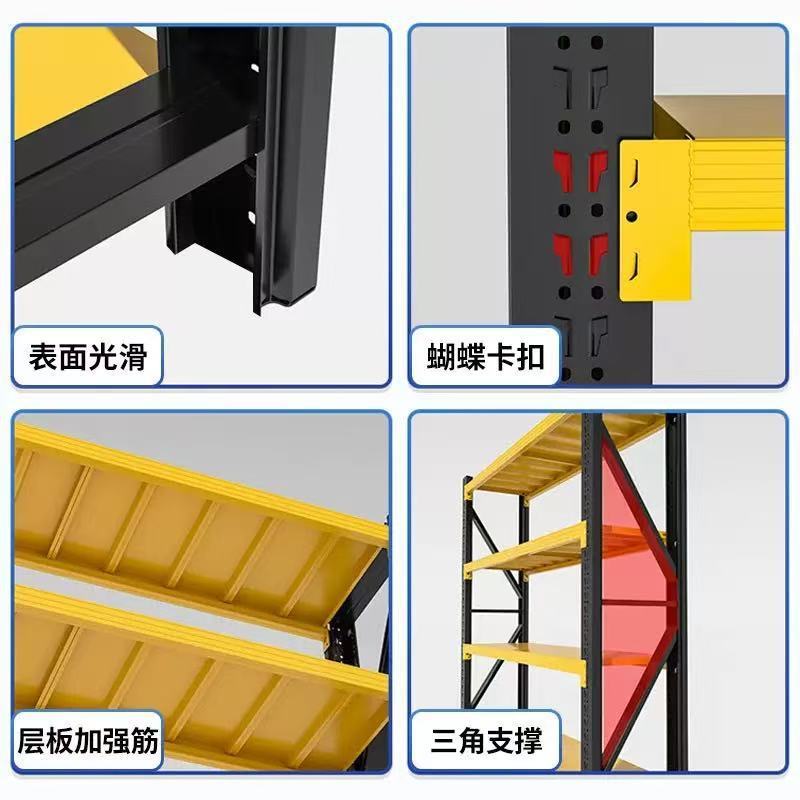 表面光滑

蝴蝶卡扣

层板加强筋

三角支撑