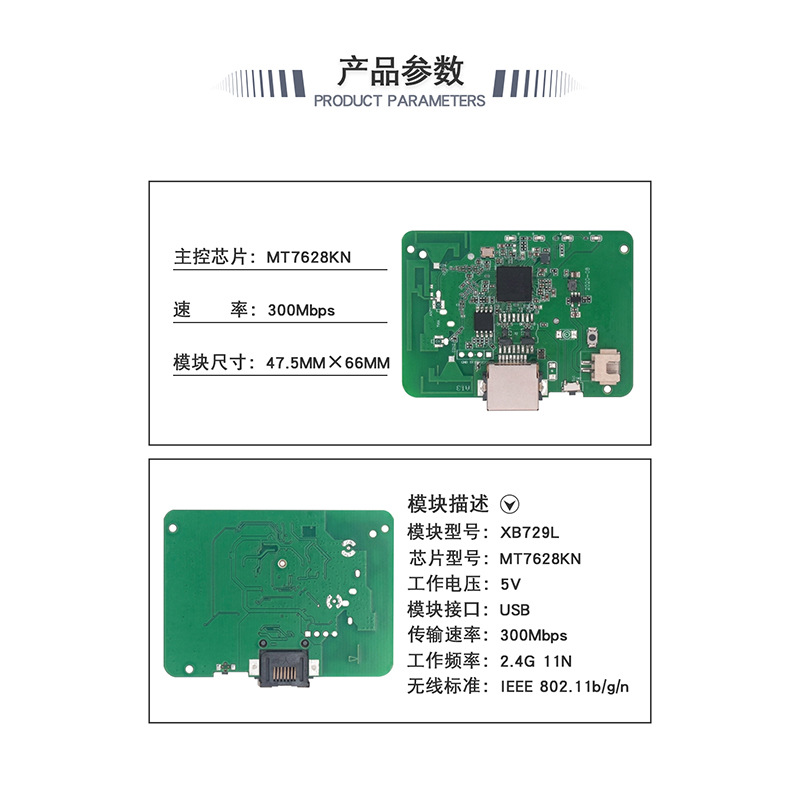 产品参数
PRODUCT PARAMETERS

主控芯片：MT7628KN

速　　率：300Mbps

模块尺寸：47.5MM×66MM

模块描述

模块型号：XB729L
芯片型号：MT7628KN
工作电压：5V
模块接口：USB
传输速率：300Mbps
工作频率：2.4G 11N
无线标准：IEEE 802.11b/g/n