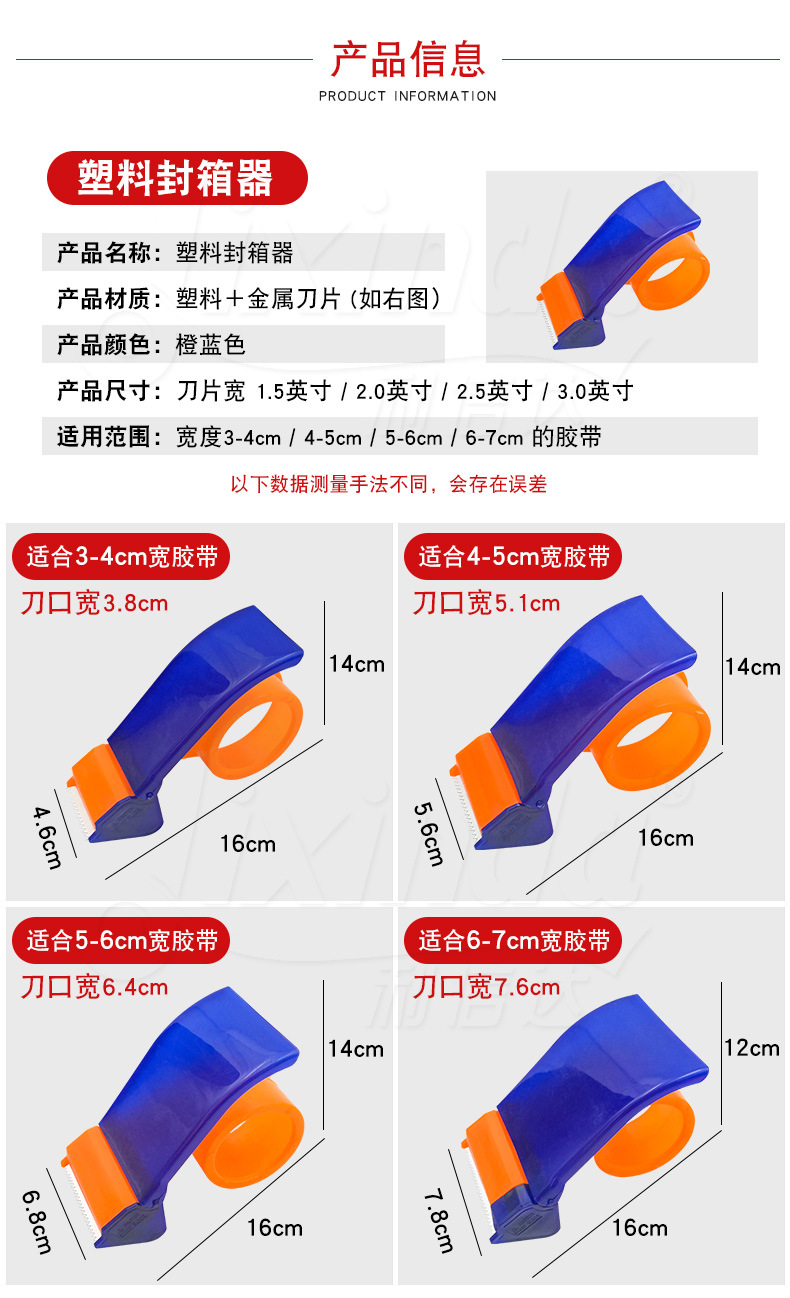 产品信息
PRODUCT INFORMATION

塑料封箱器

产品名称：塑料封箱器
产品材质：塑料＋金属刀片（如右图）
产品颜色：橙蓝色
产品尺寸：刀片宽 1.5英寸 / 2.0英寸 / 2.5英寸 / 3.0英寸
适用范围：宽度3-4cm / 4-5cm / 5-6cm / 6-7cm 的胶带

以下数据测量手法不同，会存在误差

适合3-4cm宽胶带
刀口宽3.8cm
14cm
4.6cm
16cm

适合4-5cm宽胶带
刀口宽5.1cm
14cm
5.6cm
16cm

适合5-6cm宽胶带
刀口宽6.4cm
14cm
6.8cm
16cm

适合6-7cm宽胶带
刀口宽7.6cm
12cm
7.8cm
16cm