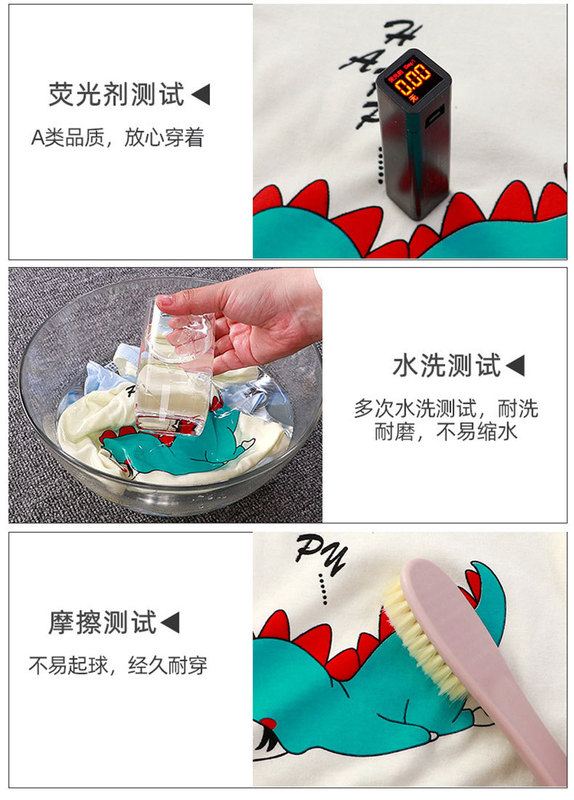 荧光剂测试◀
A类品质，放心穿着

HAPP

0.00

水洗测试◀
多次水洗测试，耐洗耐磨，不易缩水

摩擦测试◀
不易起球，经久耐穿

PY