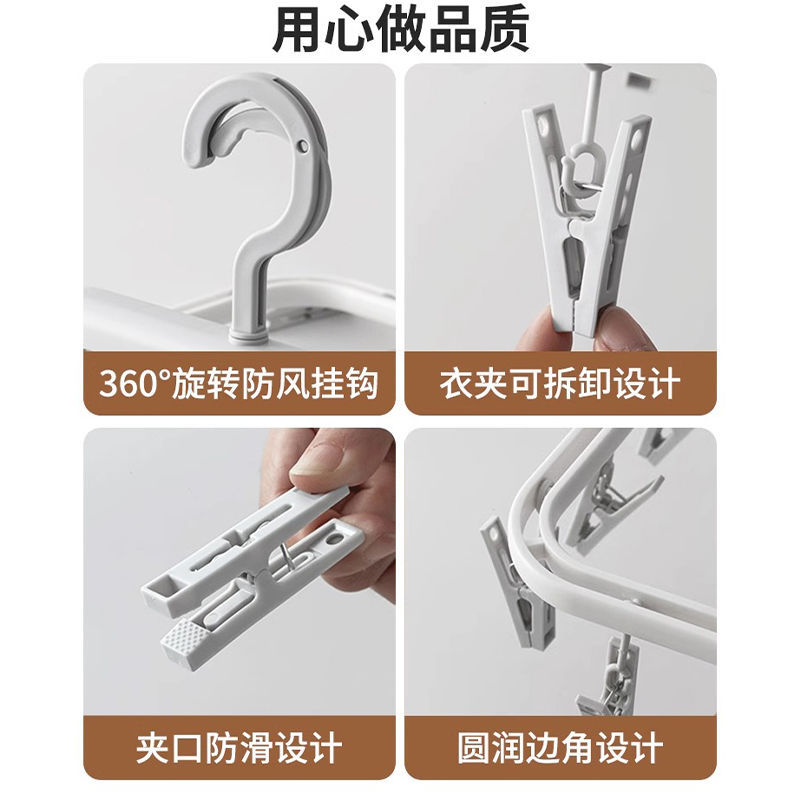 用心做品质

360°旋转防风挂钩

衣夹可拆卸设计

夹口防滑设计

圆润边角设计