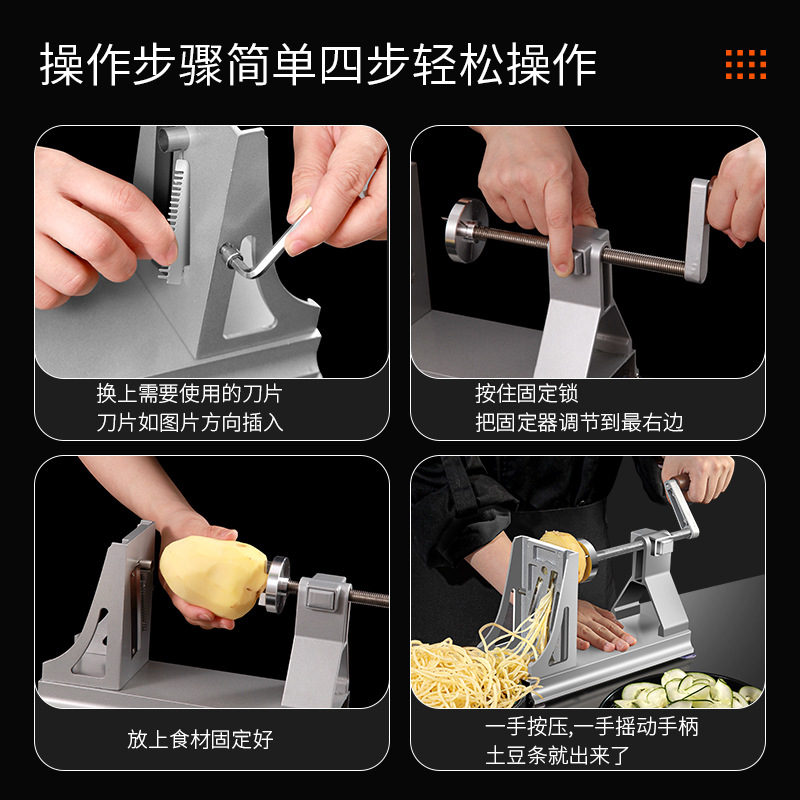 操作步骤简单四步轻松操作

换上需要使用的刀片
刀片如图片方向插入

按住固定锁
把固定器调节到最右边

放上食材固定好

一手按压,一手摇动手柄
土豆条就出来了