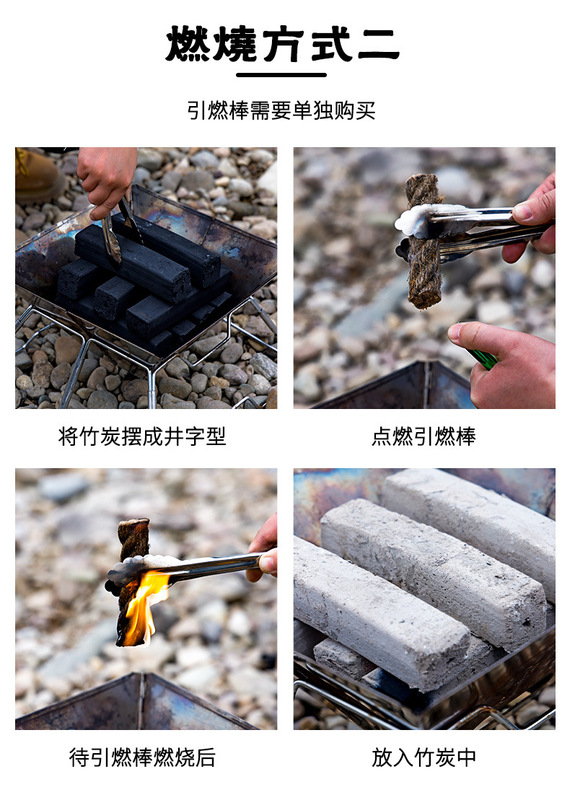 燃燒方式二

引燃棒需要单独购买

将竹炭摆成井字型

点燃引燃棒

待引燃棒燃烧后

放入竹炭中