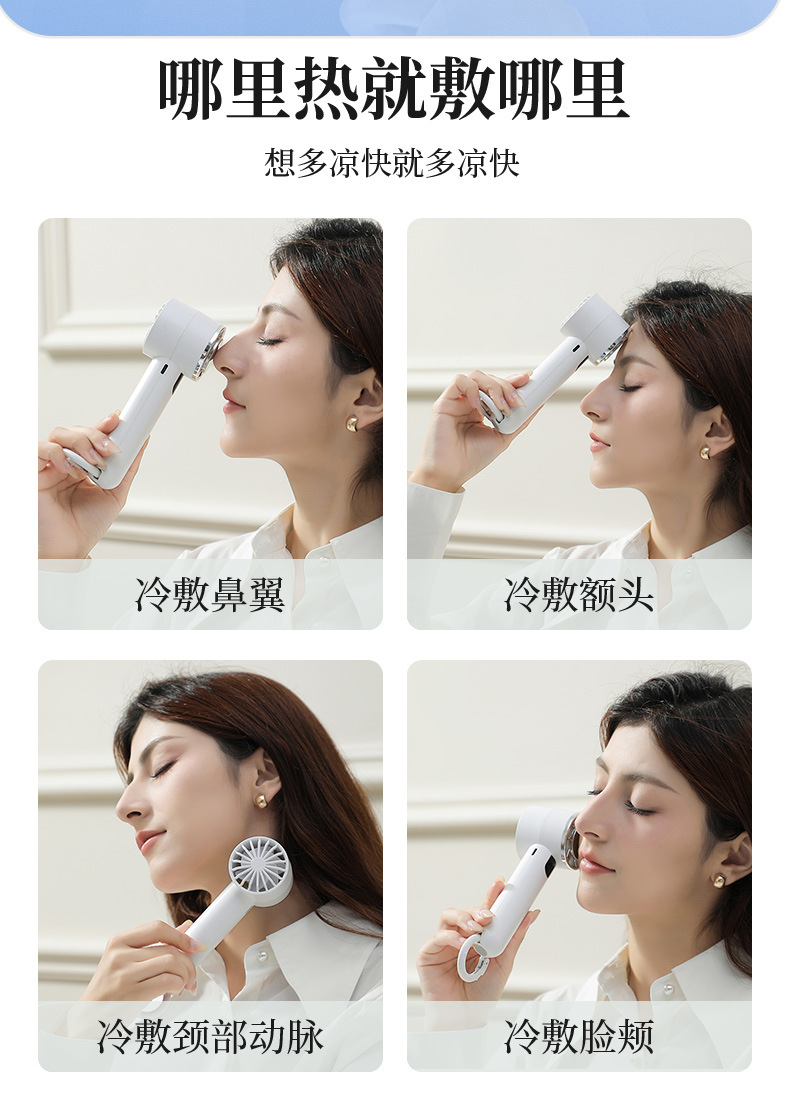 哪里热就敷哪里

想多凉快就多凉快

冷敷鼻翼

冷敷额头

冷敷颈部动脉

冷敷脸颊