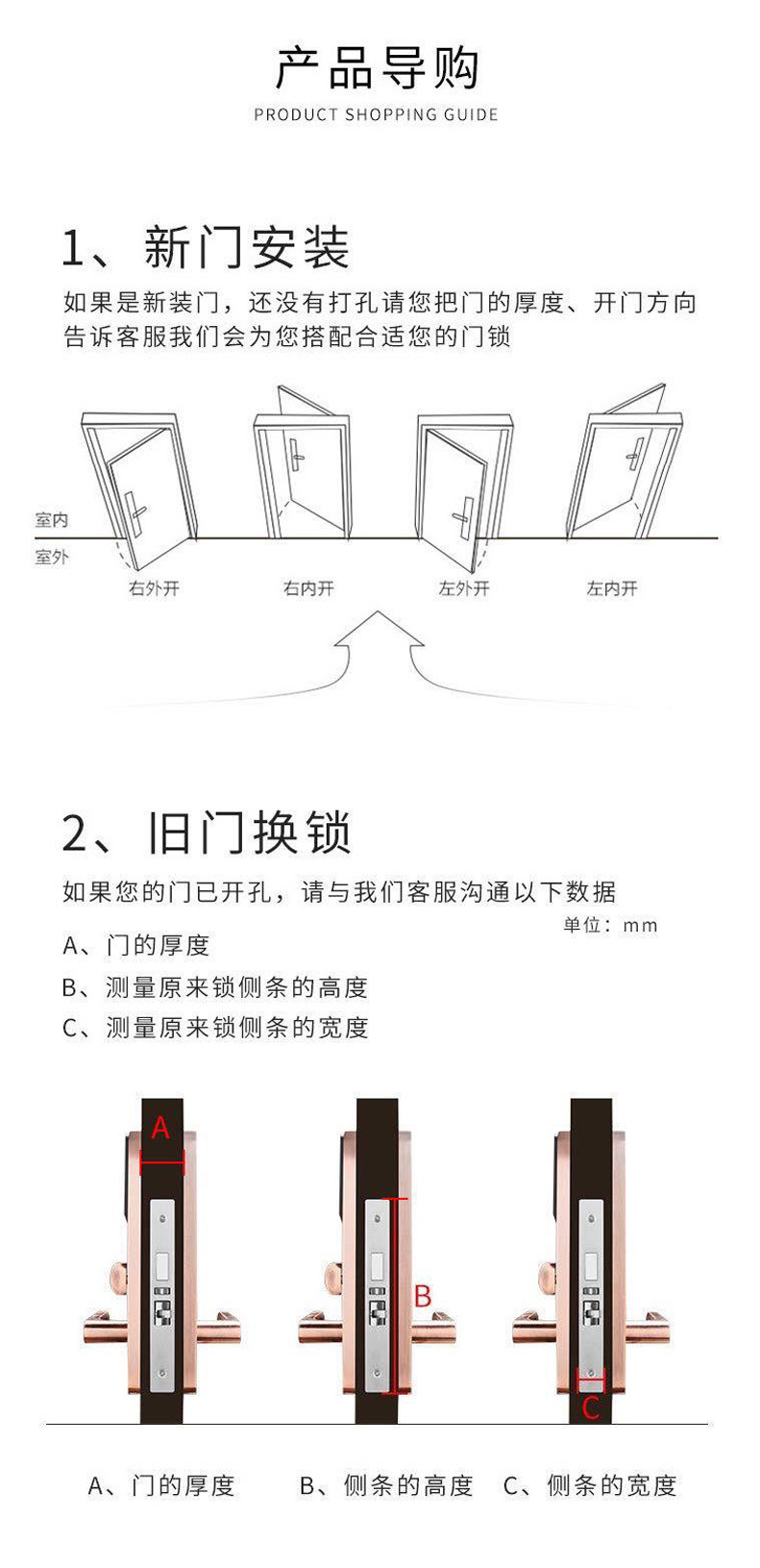 产品导购
PRODUCT SHOPPING GUIDE

1、新门安装
如果是新装门，还没有打孔请您把门的厚度、开门方向告诉客服我们会为您搭配合适您的门锁

室内
室外
右外开
右内开
左外开
左内开

2、旧门换锁
如果您的门已开孔，请与我们客服沟通以下数据
单位：mm
A、门的厚度
B、测量原来锁侧条的高度
C、测量原来锁侧条的宽度

A
B
C

A、门的厚度
B、侧条的高度
C、侧条的宽度