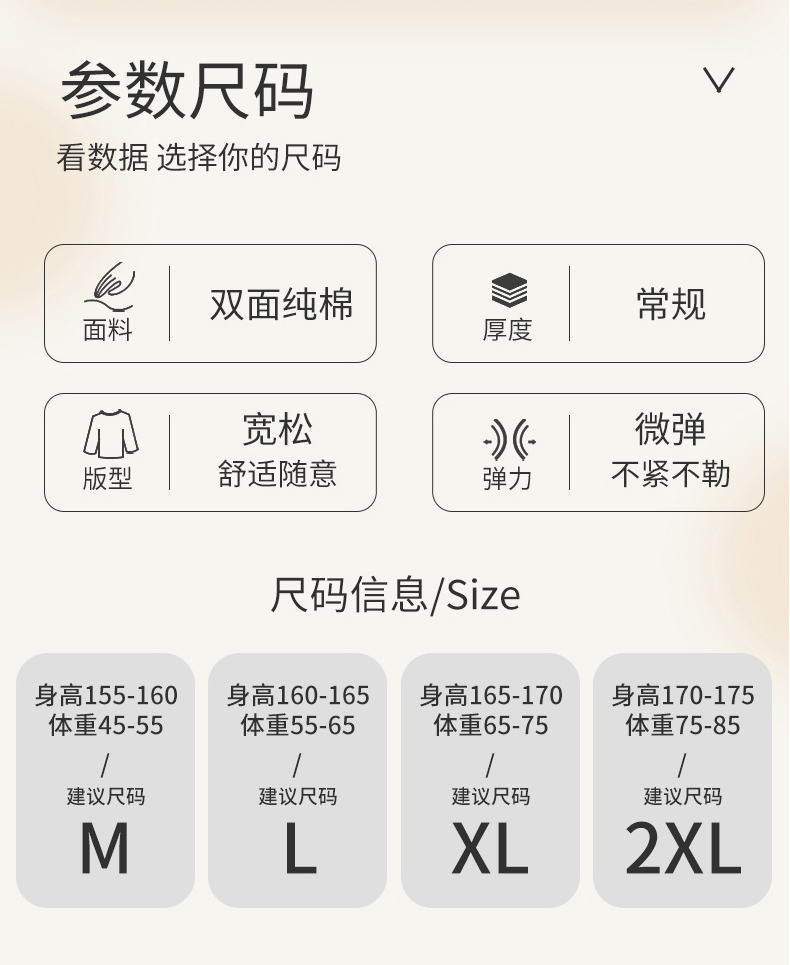 参数尺码

看数据 选择你的尺码

面料

双面纯棉

厚度

常规

版型

宽松
舒适随意

弹力

微弹
不紧不勒

尺码信息/Size

身高155-160
体重45-55
/
建议尺码
M

身高160-165
体重55-65
/
建议尺码
L

身高165-170
体重65-75
/
建议尺码
XL

身高170-175
体重75-85
/
建议尺码
2XL