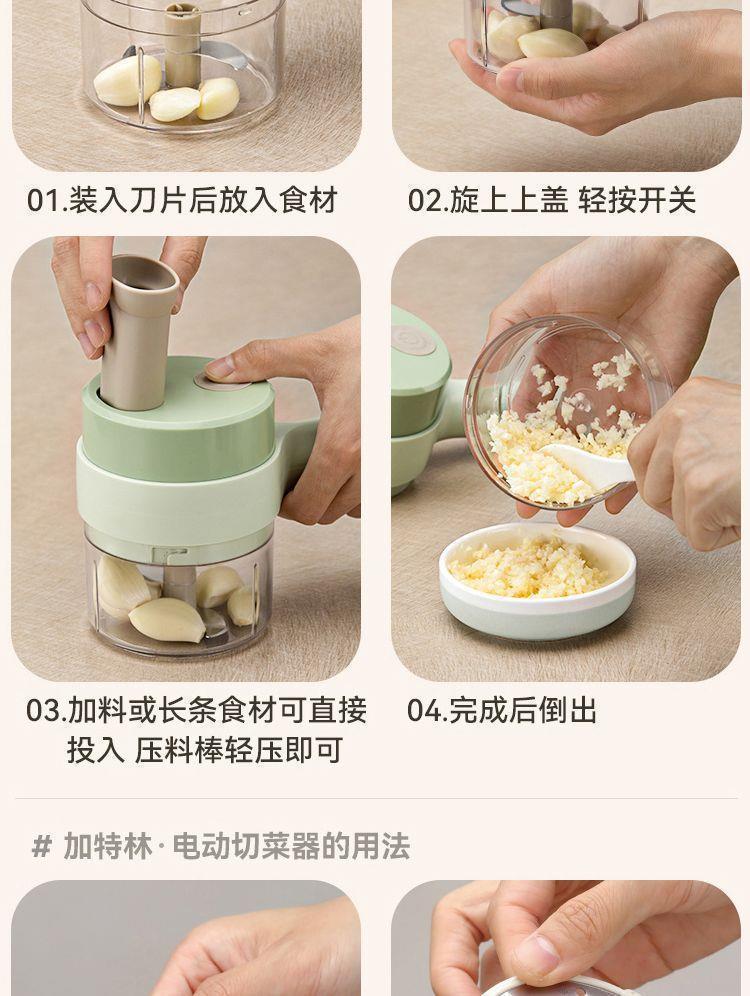 01.装入刀片后放入食材

02.旋上上盖 轻按开关

03.加料或长条食材可直接投入 压料棒轻压即可

04.完成后倒出

# 加特林·电动切菜器的用法