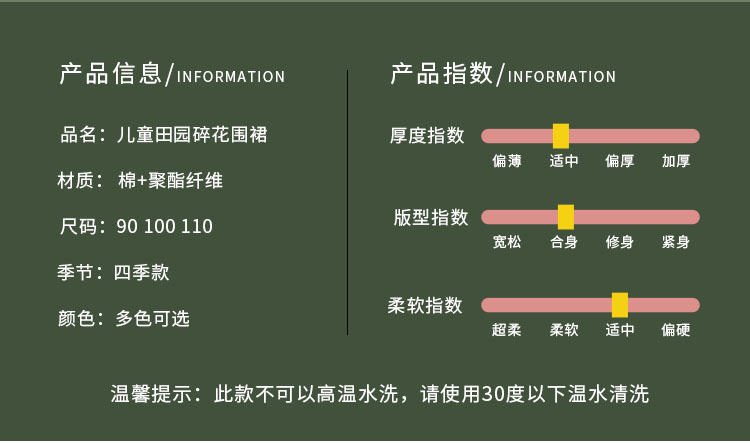 产品信息/INFORMATION

品名：儿童田园碎花围裙

材质：棉+聚酯纤维

尺码：90 100 110

季节：四季款

颜色：多色可选

产品指数/INFORMATION

厚度指数

偏薄 适中 偏厚 加厚

版型指数

宽松 合身 修身 紧身

柔软指数

超柔 柔软 适中 偏硬

温馨提示：此款不可以高温水洗，请使用30度以下温水清洗