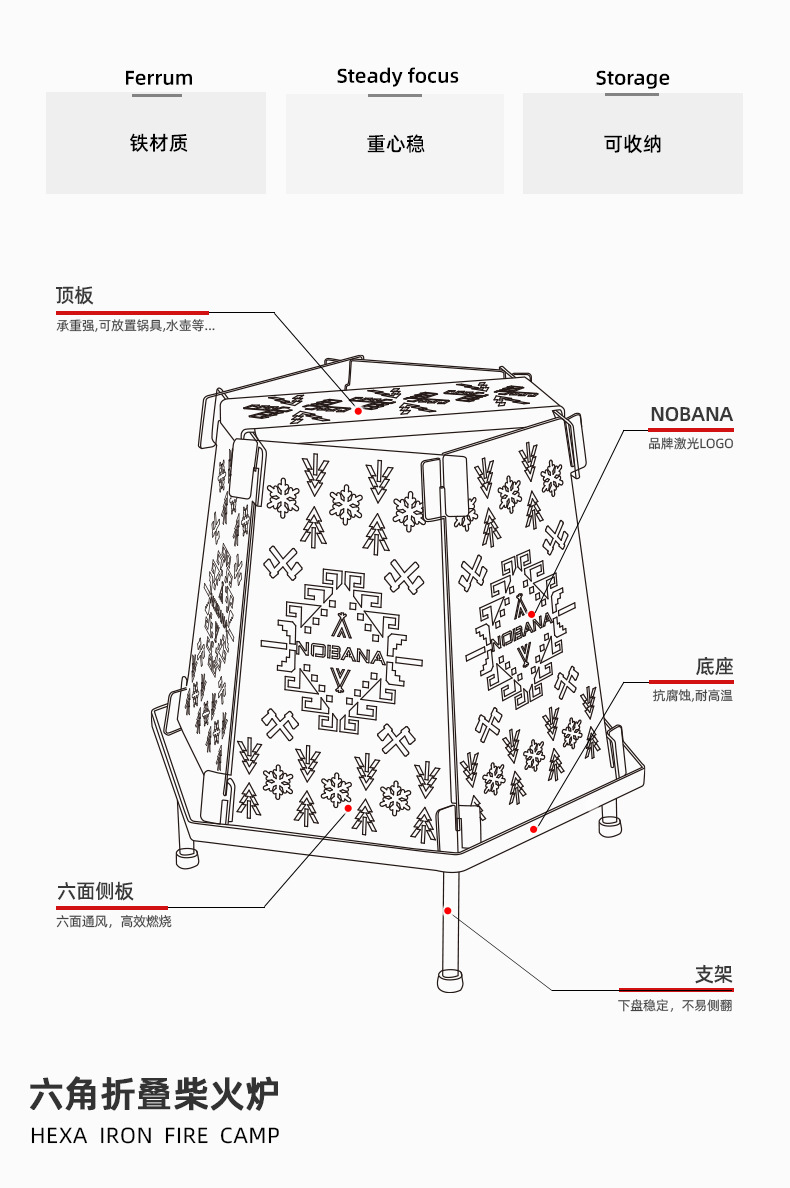 Ferrum

铁材质

Steady focus

重心稳

Storage

可收纳

顶板

承重强,可放置锅具,水壶等...

NOBANA

品牌激光LOGO

NOBANA

NOBANA

底座

抗腐蚀,耐高温

六面侧板

六面通风，高效燃烧

支架

下盘稳定，不易侧翻

六角折叠柴火炉

HEXA IRON FIRE CAMP