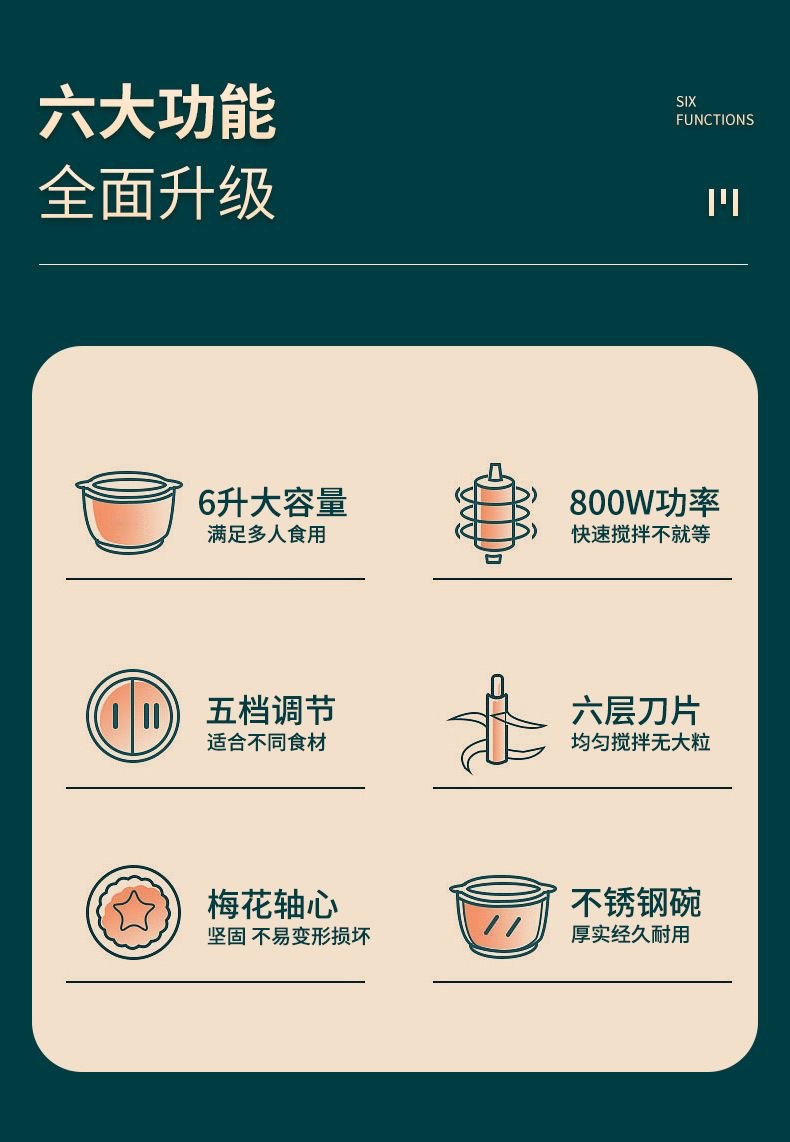 六大功能
全面升级

SIX
FUNCTIONS

6升大容量
满足多人食用

800W功率
快速搅拌不就等

五档调节
适合不同食材

六层刀片
均匀搅拌无大粒

梅花轴心
坚固 不易变形损坏

不锈钢碗
厚实经久耐用