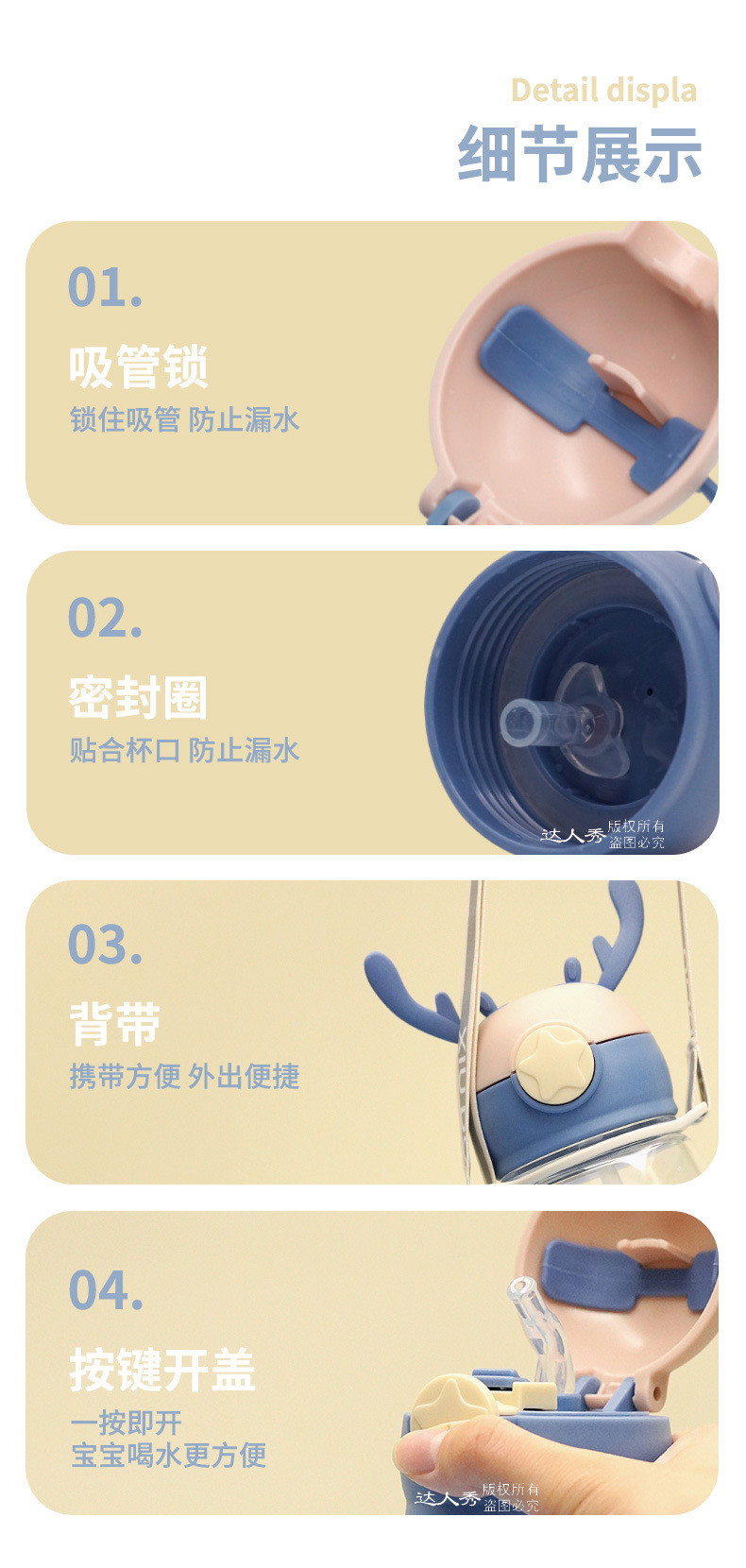 Detail displa
细节展示

01.
吸管锁
锁住吸管 防止漏水

02.
密封圈
贴合杯口 防止漏水

达人秀 版权所有 盗图必究

03.
背带
携带方便 外出便捷

04.
按键开盖
一按即开
宝宝喝水更方便

达人秀 版权所有 盗图必究