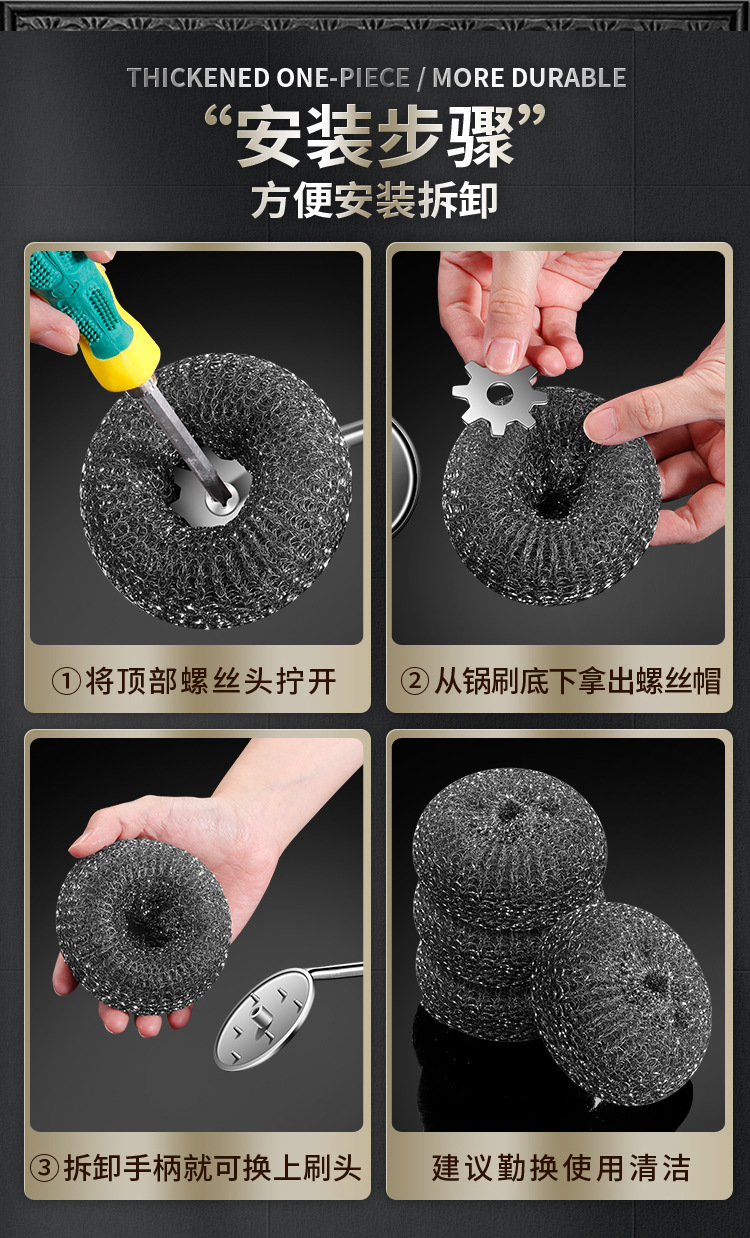 THICKENED ONE-PIECE / MORE DURABLE

“安装步骤”

方便安装拆卸

①将顶部螺丝头拧开

②从锅刷底下拿出螺丝帽

③拆卸手柄就可换上刷头

建议勤换使用清洁