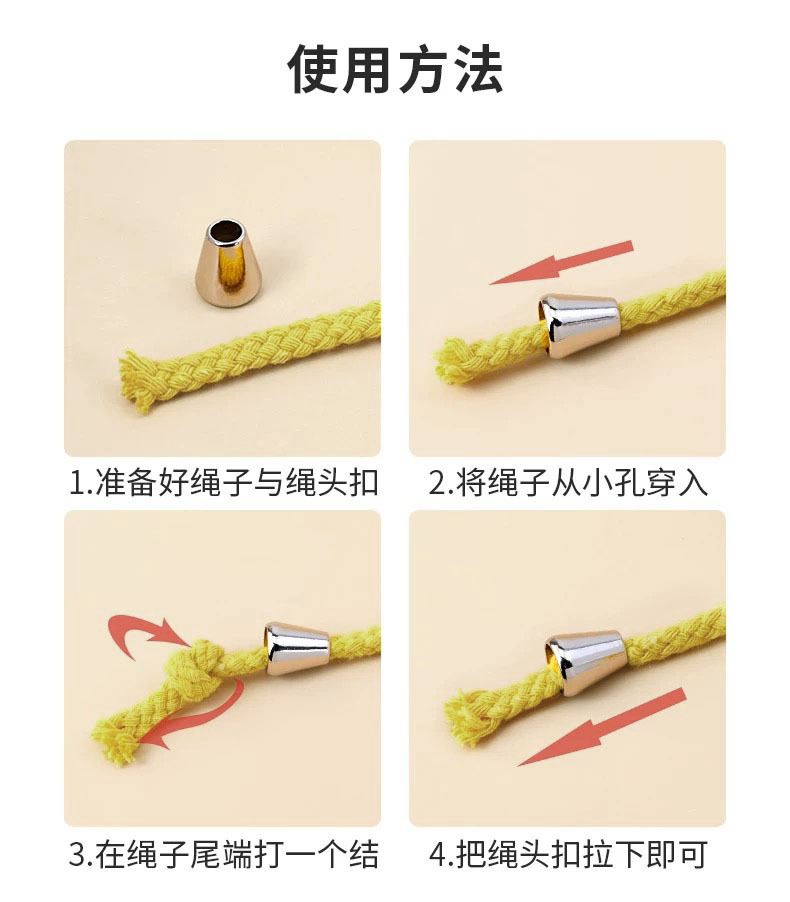 使用方法

1.准备好绳子与绳头扣

2.将绳子从小孔穿入

3.在绳子尾端打一个结

4.把绳头扣拉下即可