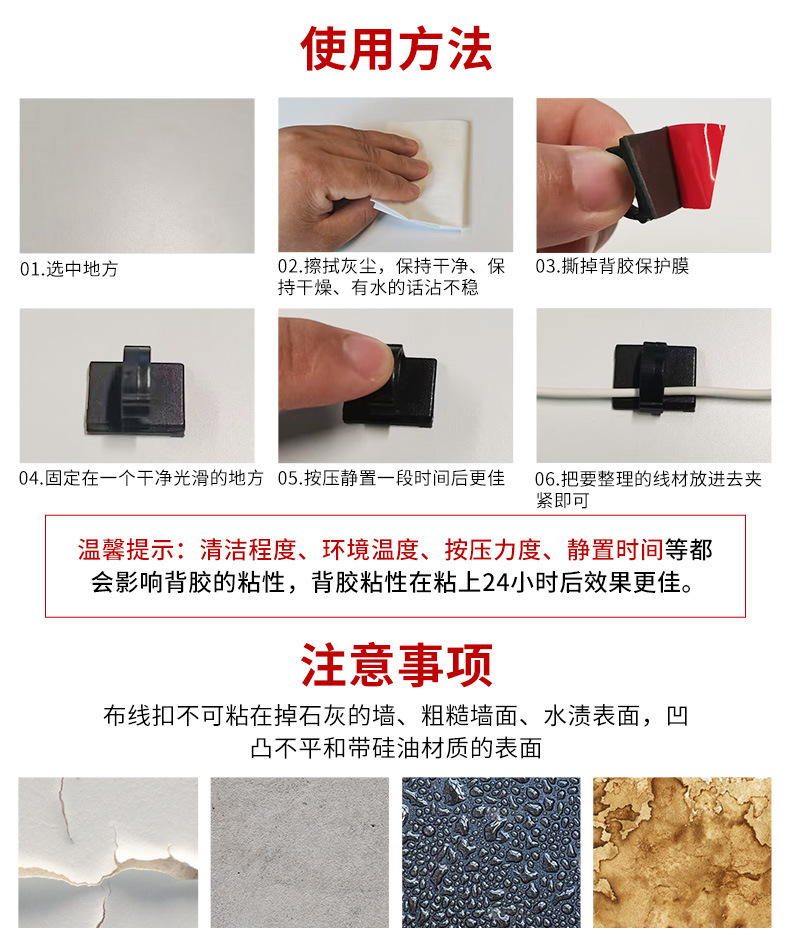 使用方法

01.选中地方

02.擦拭灰尘，保持干净、保持干燥、有水的话沾不稳

03.撕掉背胶保护膜

04.固定在一个干净光滑的地方

05.按压静置一段时间后更佳

06.把要整理的线材放进去夹紧即可

温馨提示：清洁程度、环境温度、按压力度、静置时间等都会影响背胶的粘性，背胶粘性在粘上24小时后效果更佳。

注意事项

布线扣不可粘在掉石灰的墙、粗糙墙面、水渍表面，凹凸不平和带硅油材质的表面