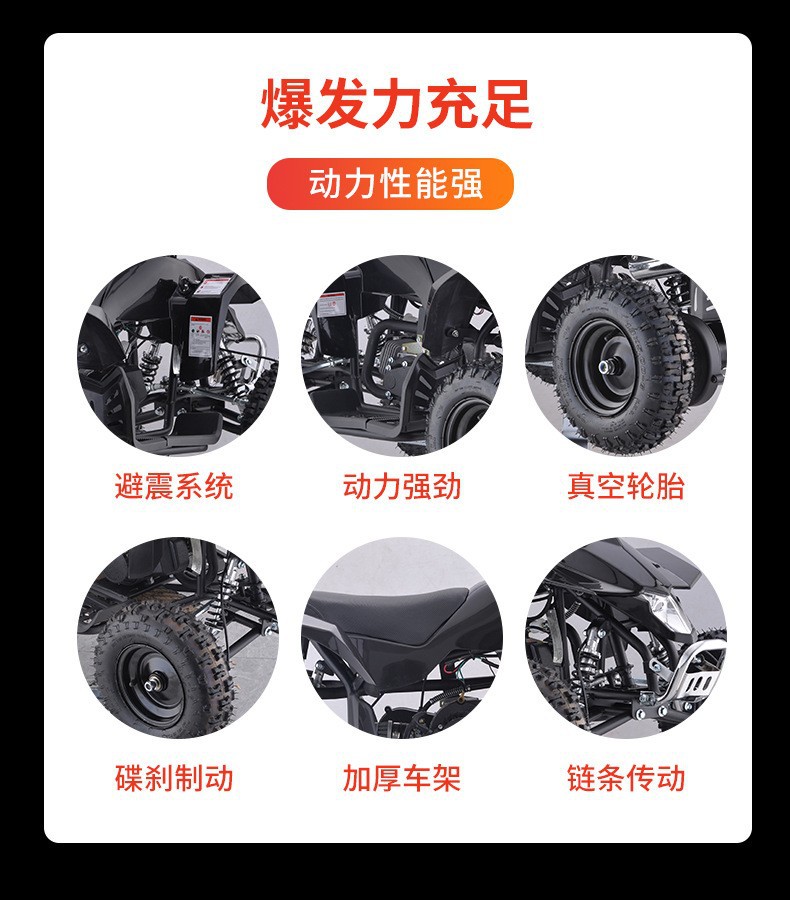 爆发力充足

动力性能强

避震系统

动力强劲

真空轮胎

碟刹制动

加厚车架

链条传动