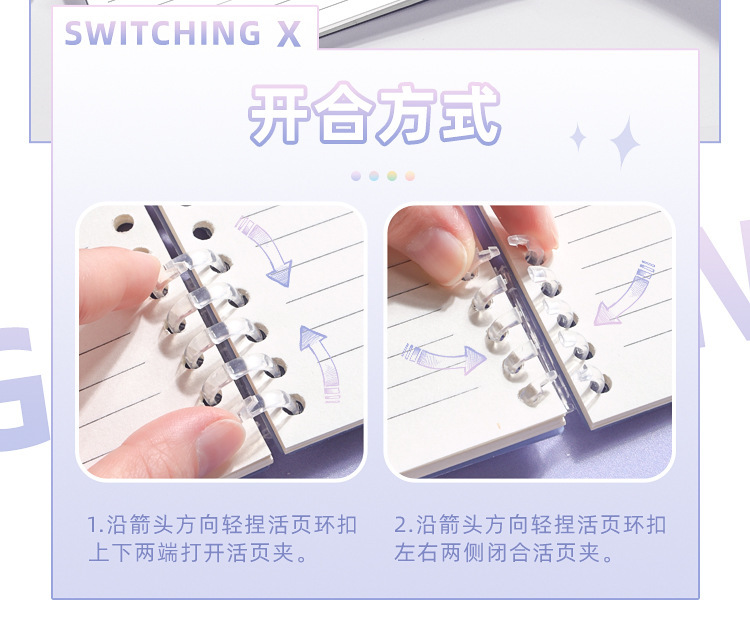 SWITCHING X

开合方式

1.沿箭头方向轻捏活页环扣上下两端打开活页夹。

2.沿箭头方向轻捏活页环扣左右两侧闭合活页夹。