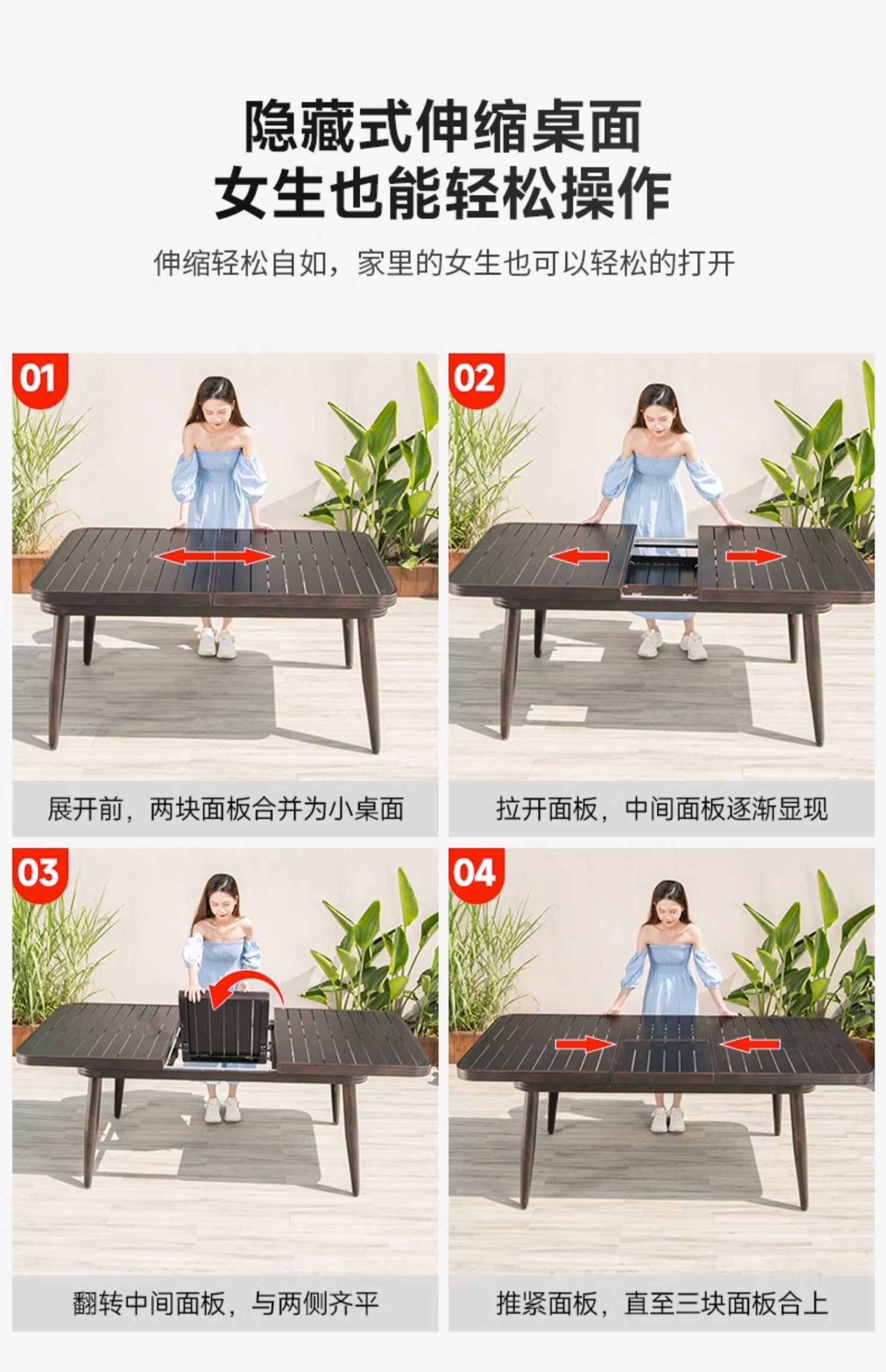 隐藏式伸缩桌面
女生也能轻松操作

伸缩轻松自如，家里的女生也可以轻松的打开

01

展开前，两块面板合并为小桌面

02

拉开面板，中间面板逐渐显现

03

翻转中间面板，与两侧齐平

04

推紧面板，直至三块面板合上