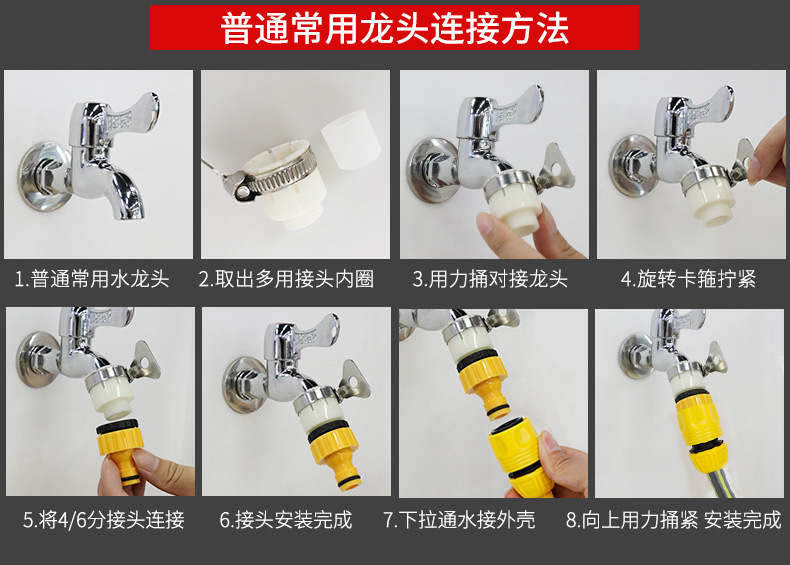 普通常用龙头连接方法

1.普通常用水龙头

2.取出多用接头内圈

3.用力捅对接龙头

4.旋转卡箍拧紧

5.将4/6分接头连接

6.接头安装完成

7.下拉通水接外壳

8.向上用力捅紧 安装完成